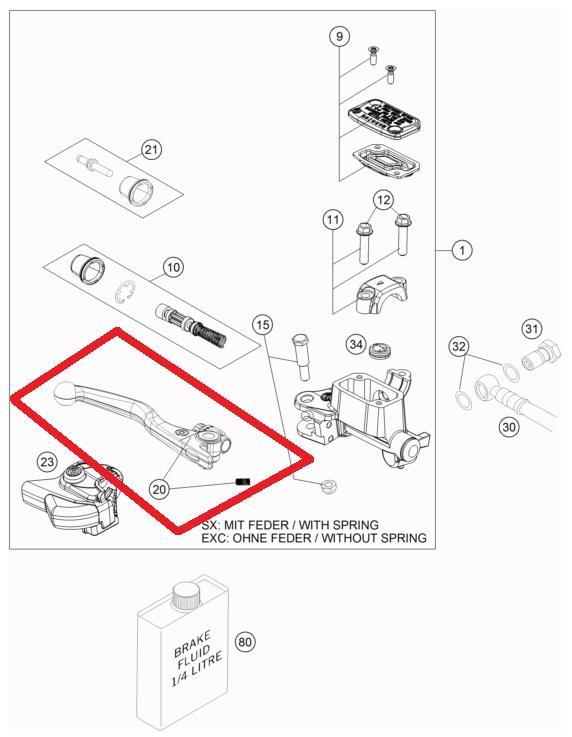 9

21

12

11

1

10

15

34

31

32

30

23

20

SX: MIT FEDER / WITH SPRING
EXC: OHNE FEDER / WITHOUT SPRING

BRAKE FLUID 1/4 LITRE

80