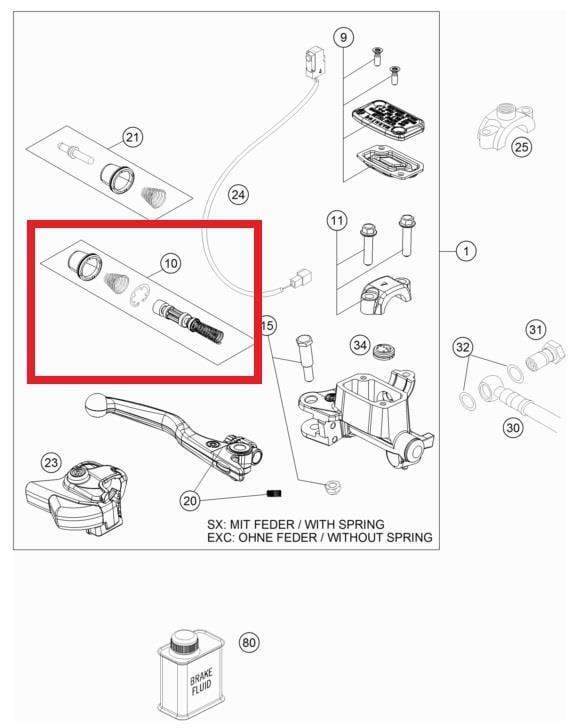 9
21
25
24
11
1
10
15
34
31
32
30
23
20
SX: MIT FEDER / WITH SPRING
EXC: OHNE FEDER / WITHOUT SPRING
80
BRAKE FLUID