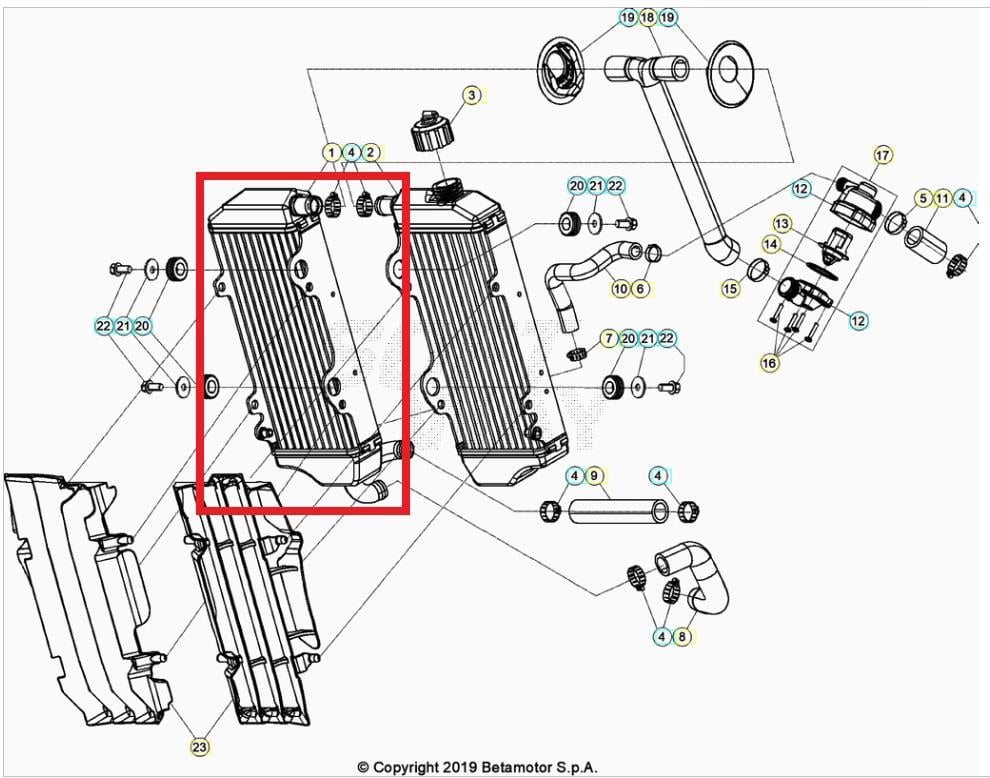 19 18 19
3
1 4 2
17
20 21 22
12
5 11 4
13
14
22 21 20
10 6
15
12
7 20 21 22
16
4 9 4
4 8
23
© Copyright 2019 Betamotor S.p.A.