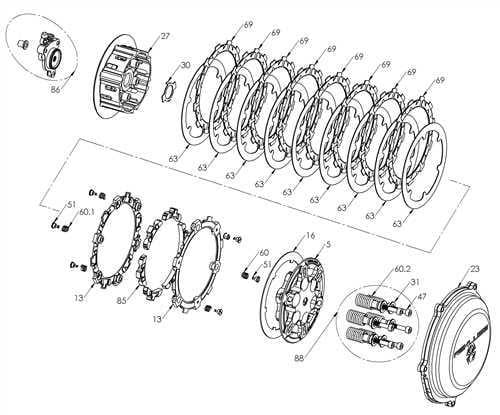 86
27
30
69
69
69
69
69
69
69
69
63
63
63
63
63
63
63
63
63
51
60.1
13
85
13
60
51
16
5
60.2
31
47
23
88