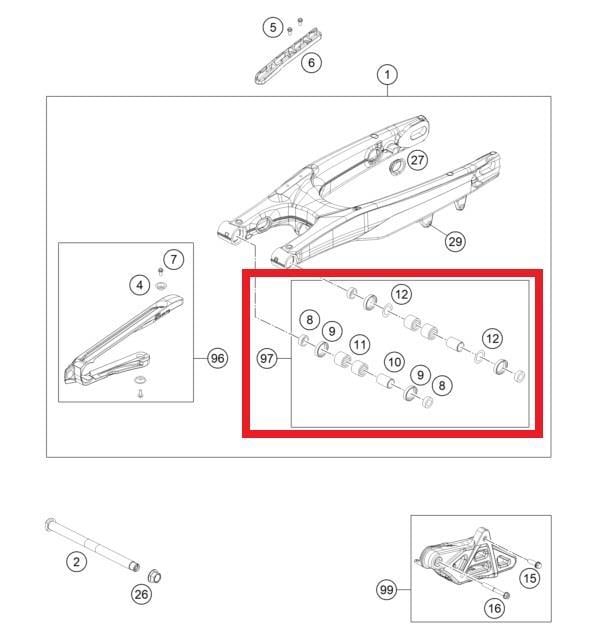 5
6
1
27
29
7
4
96
97
12
8
9
11
12
10
9
8
2
26
99
15
16