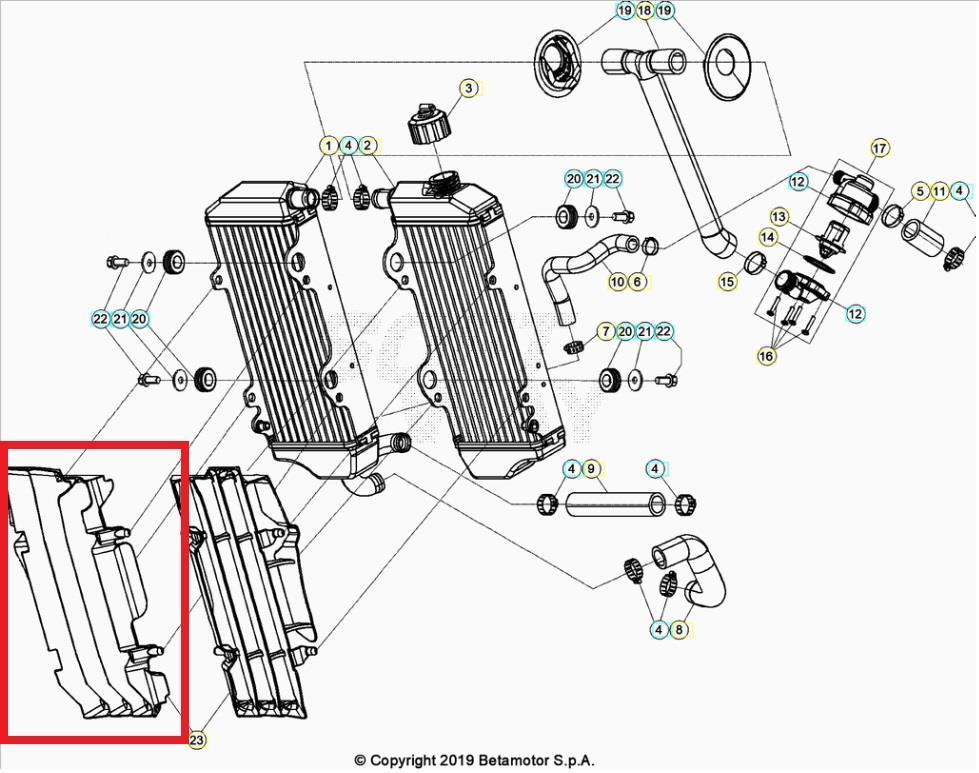 19 18 19
3
1 4 2
17
20 21 22
12
5 11 4
13
14
10 6
15
12
22 21 20
7 20 21 22
16
4 9 4
4 8
23
© Copyright 2019 Betamotor S.p.A.