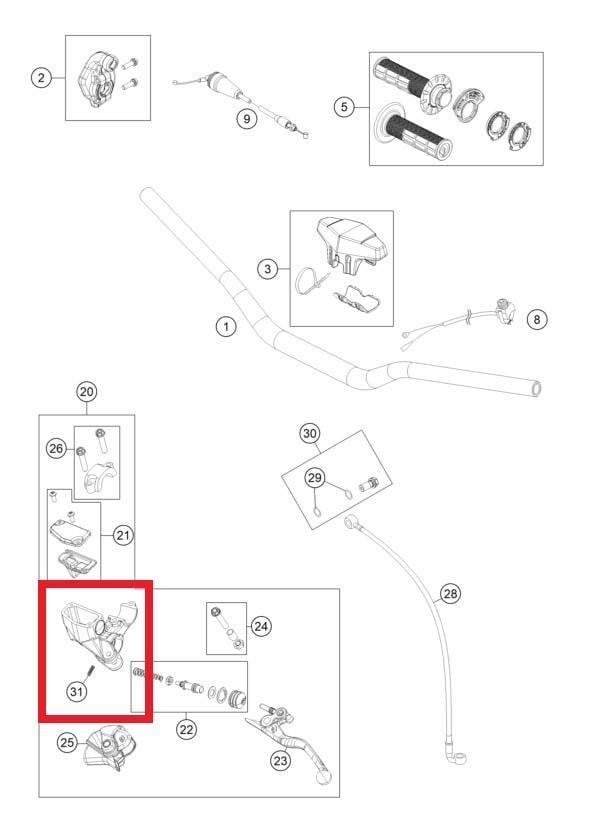 2
9
5
3
1
8
20
26
21
30
29
28
24
31
22
25
23