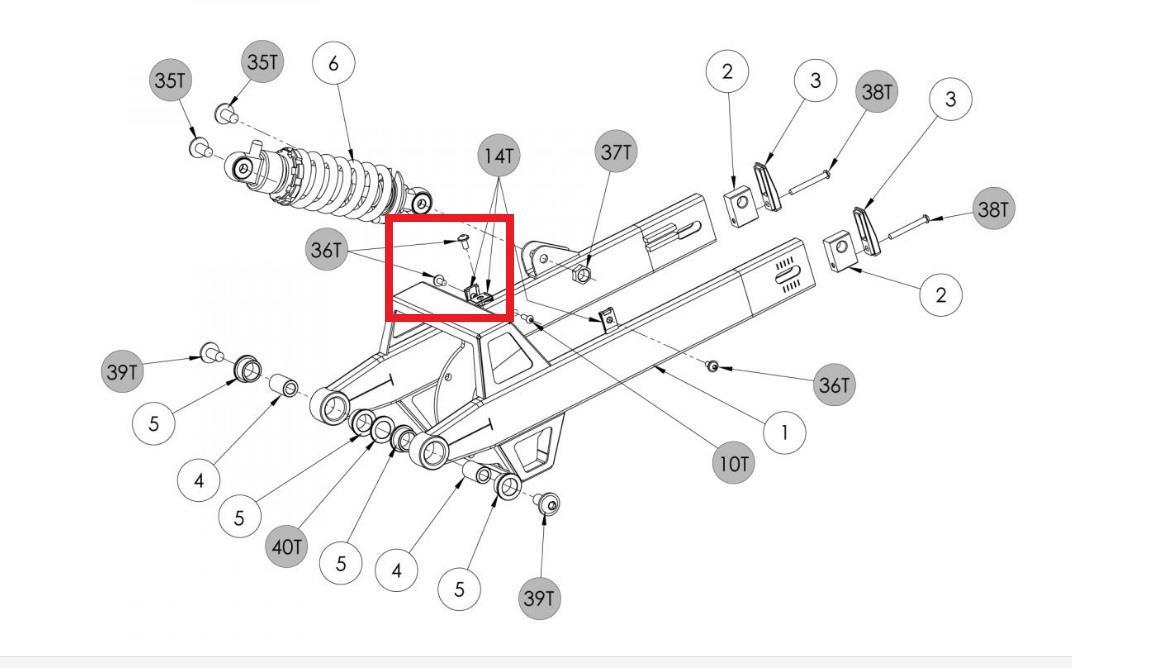 35T
35T
6
2
3
38T
3
14T
37T
38T
36T
2
39T
36T
5
1
4
10T
5
40T
5
4
5
39T