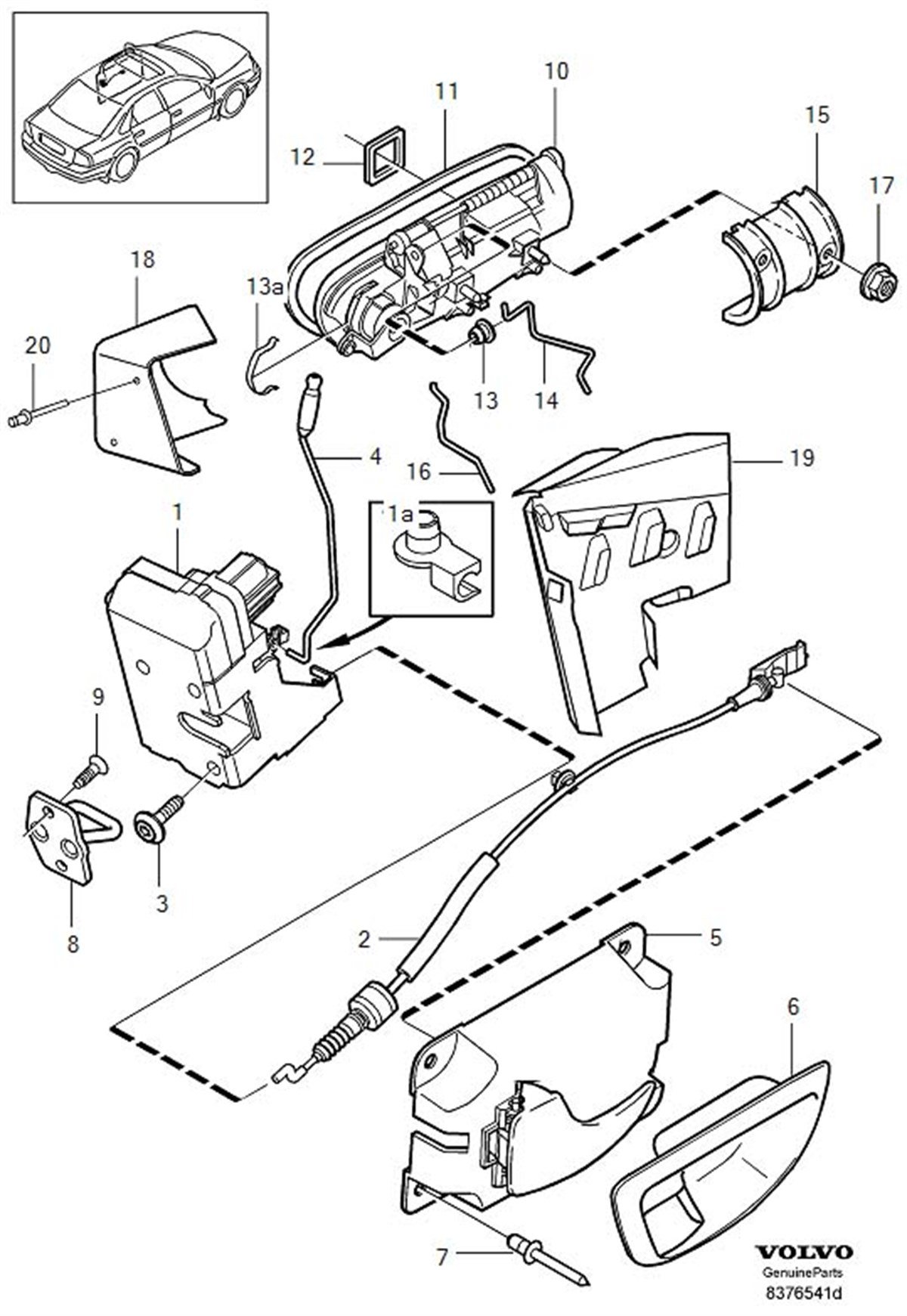 10
11
15
12
17
18
13a
20
13
14
4
16
19
1
1a
9
3
8
2
5
6
7
VOLVO
GenuineParts
8376541d