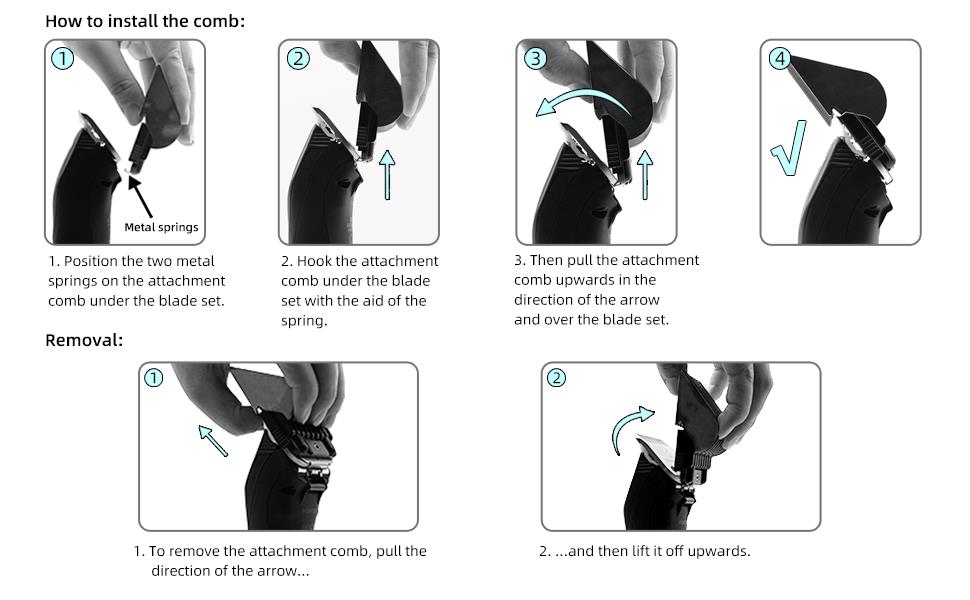 How to install the comb:

1

Metal springs

1. Position the two metal springs on the attachment comb under the blade set.

2

2. Hook the attachment comb under the blade set with the aid of the spring.

3

3. Then pull the attachment comb upwards in the direction of the arrow and over the blade set.

4

Removal:

1

1. To remove the attachment comb, pull the direction of the arrow...

2

2. ...and then lift it off upwards.