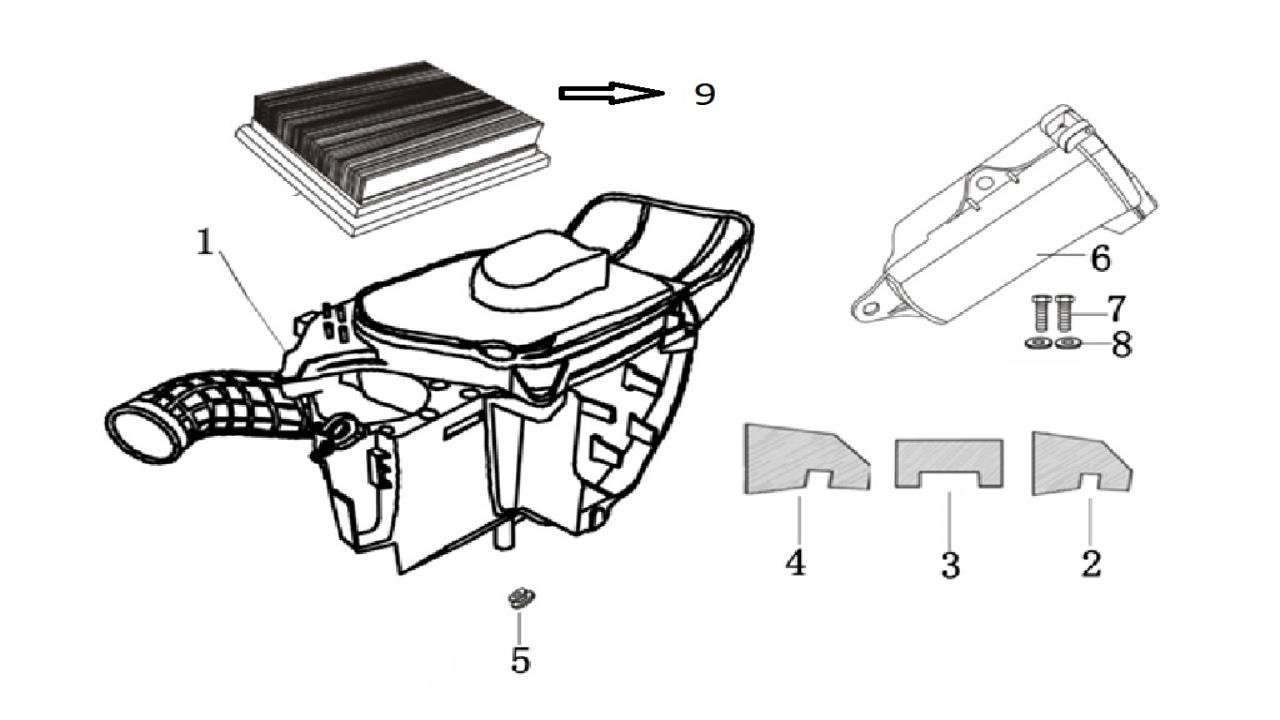 9
1
6
7
8
4
3
2
5