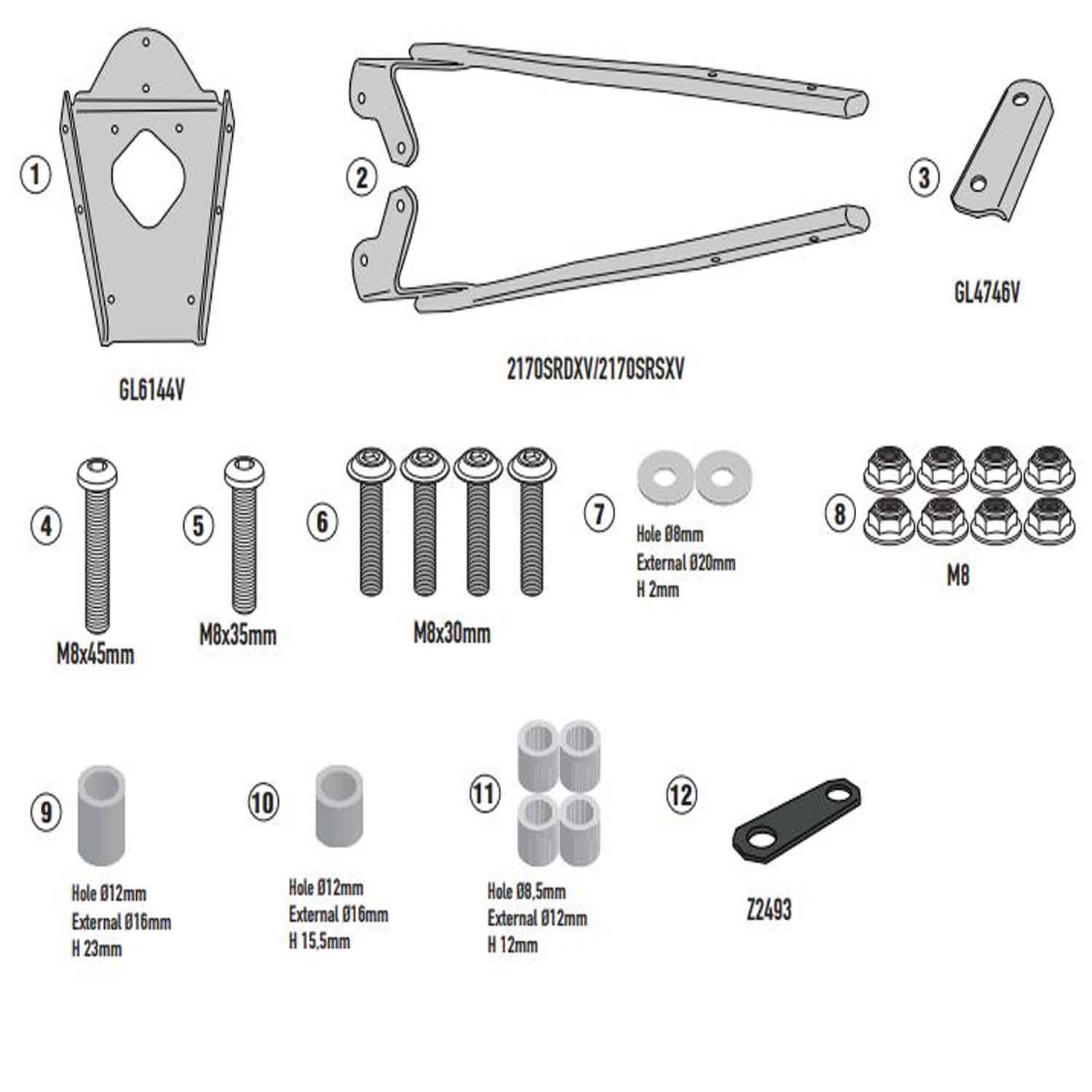 1

GL6144V

2

2170SRDXV/2170SRSXV

3

GL4746V

4

M8x45mm

5

M8x35mm

6

M8x30mm

7

Hole Ø8mm
External Ø20mm
H 2mm

8

M8

9

Hole Ø12mm
External Ø16mm
H 23mm

10

Hole Ø12mm
External Ø16mm
H 15,5mm

11

Hole Ø8,5mm
External Ø12mm
H 12mm

12

Z2493