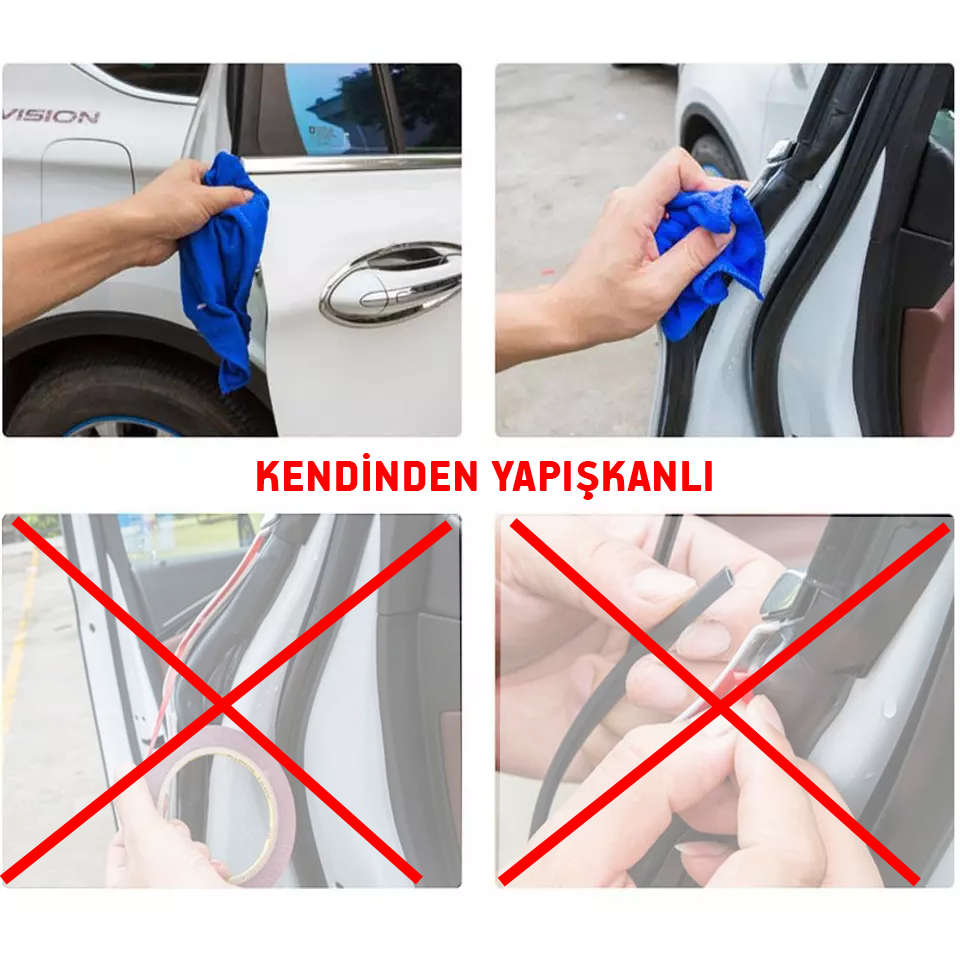 VISION

KENDİNDEN YAPIŞKANLI