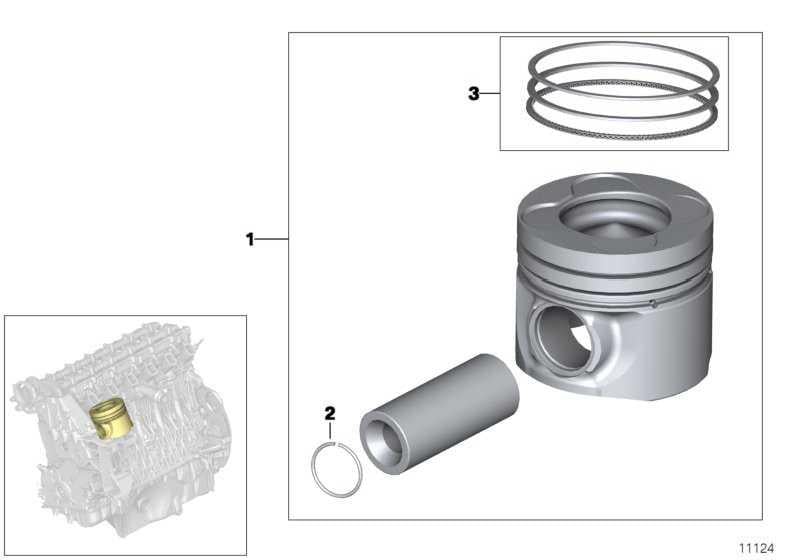 3

1

2

11124