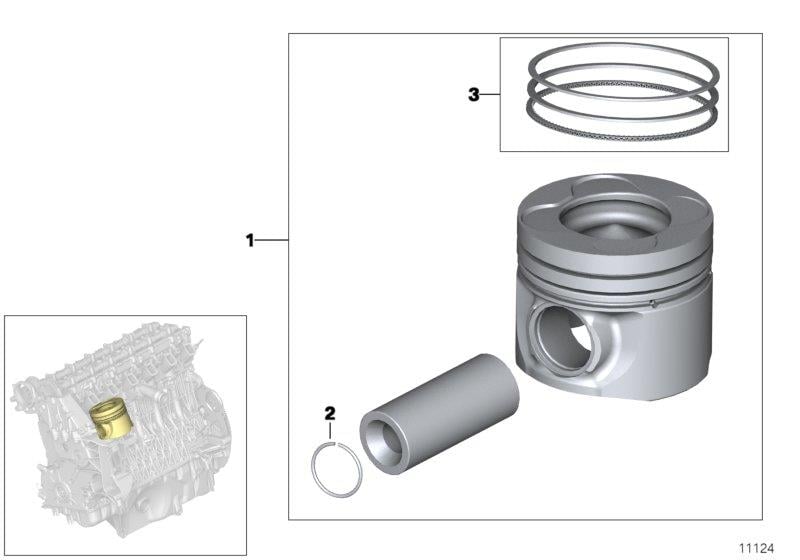 3

1

2

11124