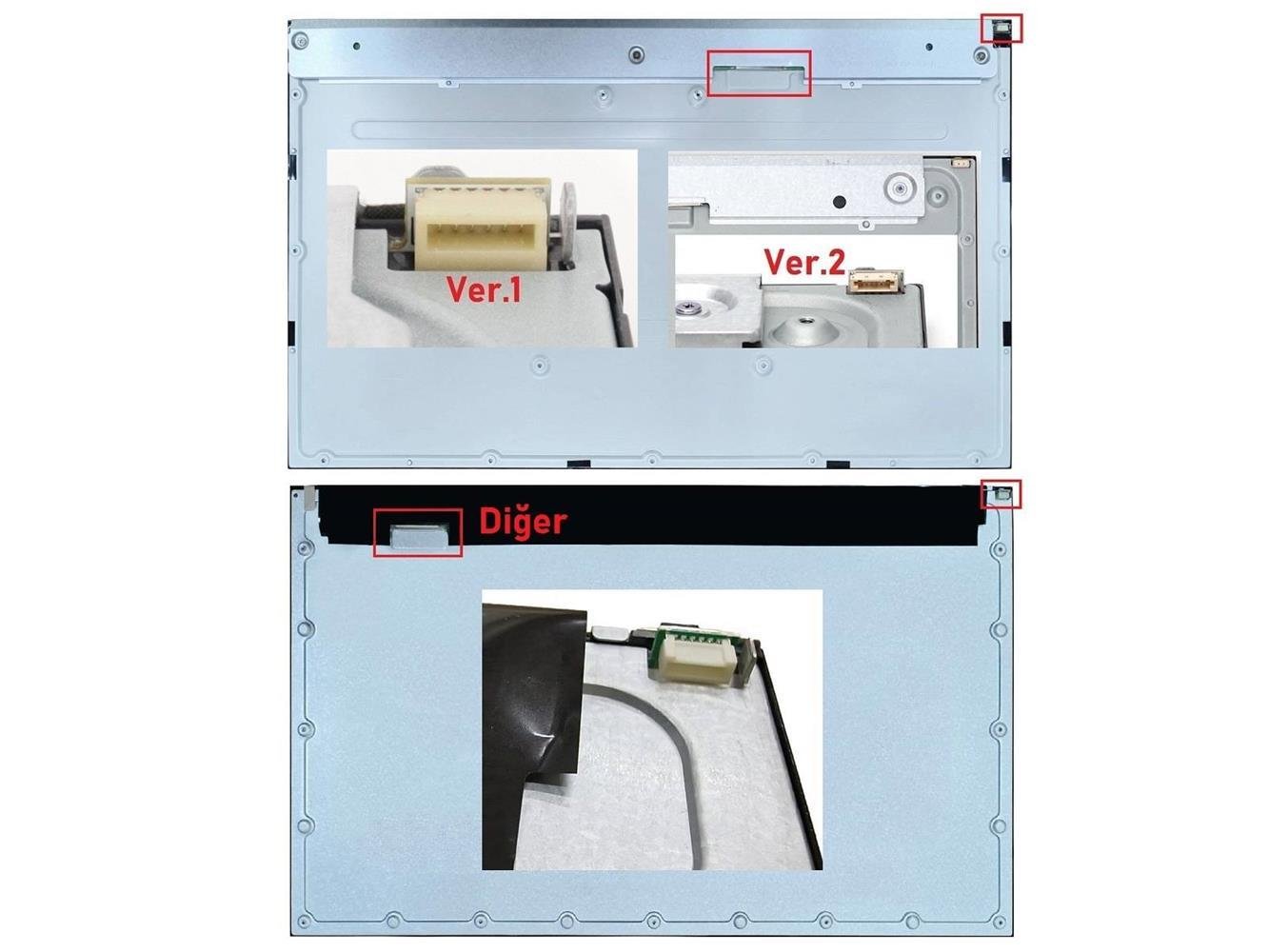 Ver.1

Ver.2

Diğer