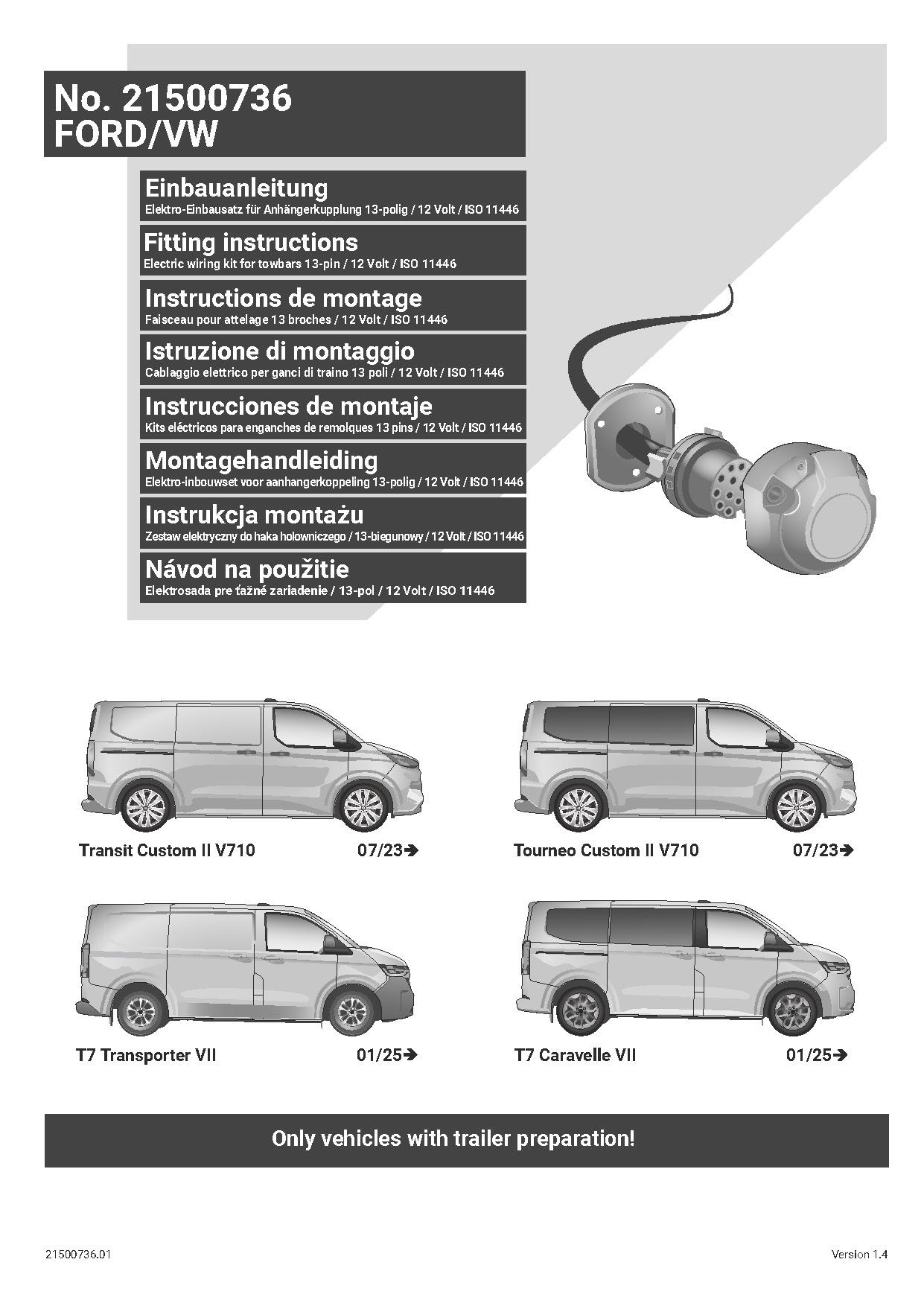 No. 21500736
FORD/VW

Einbauanleitung
Elektro-Einbausatz für Anhängerkupplung 13-polig / 12 Volt / ISO 11446

Fitting instructions
Electric wiring kit for towbars 13-pin / 12 Volt / ISO 11446

Instructions de montage
Faisceau pour attelage 13 broches / 12 Volt / ISO 11446

Istruzione di montaggio
Cablaggio elettrico per ganci di traino 13 poli / 12 Volt / ISO 11446

Instrucciones de montaje
Kits eléctricos para enganches de remolques 13 pins / 12 Volt / ISO 11446

Montagehandleiding
Elektro-inbouwset voor aanhangerkoppeling 13-polig / 12 Volt / ISO 11446

Instrukcja montażu
Zestaw elektryczny do haka holowniczego / 13-biegunowy / 12 Volt / ISO 11446

Návod na použitie
Elektrosada pre ťažné zariadenie / 13-pol / 12 Volt / ISO 11446

Transit Custom II V710 07/23➔

Tourneo Custom II V710 07/23➔

T7 Transporter VII 01/25➔

T7 Caravelle VII 01/25➔

Only vehicles with trailer preparation!

21500736.01

Version 1.4