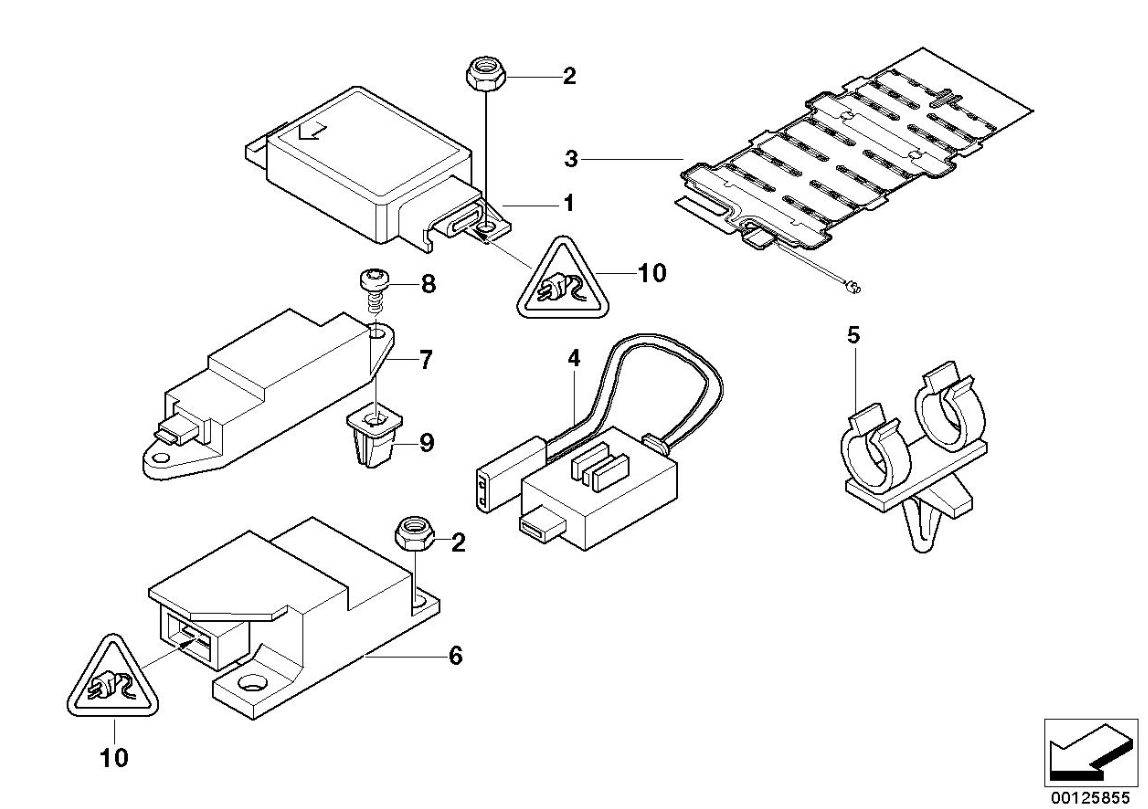 2
3
1
10
8
7
4
5
9
2
6
10
00125855