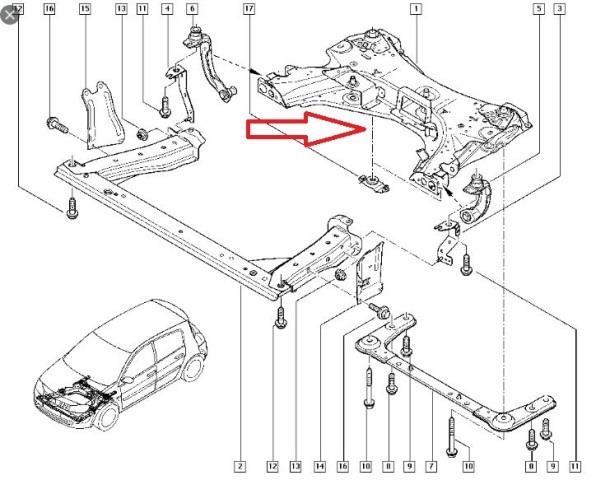 12
16
15
13
11
4
6
17
1
5
3
2
12
13
14
16
10
8
9
7
10
8
9
11