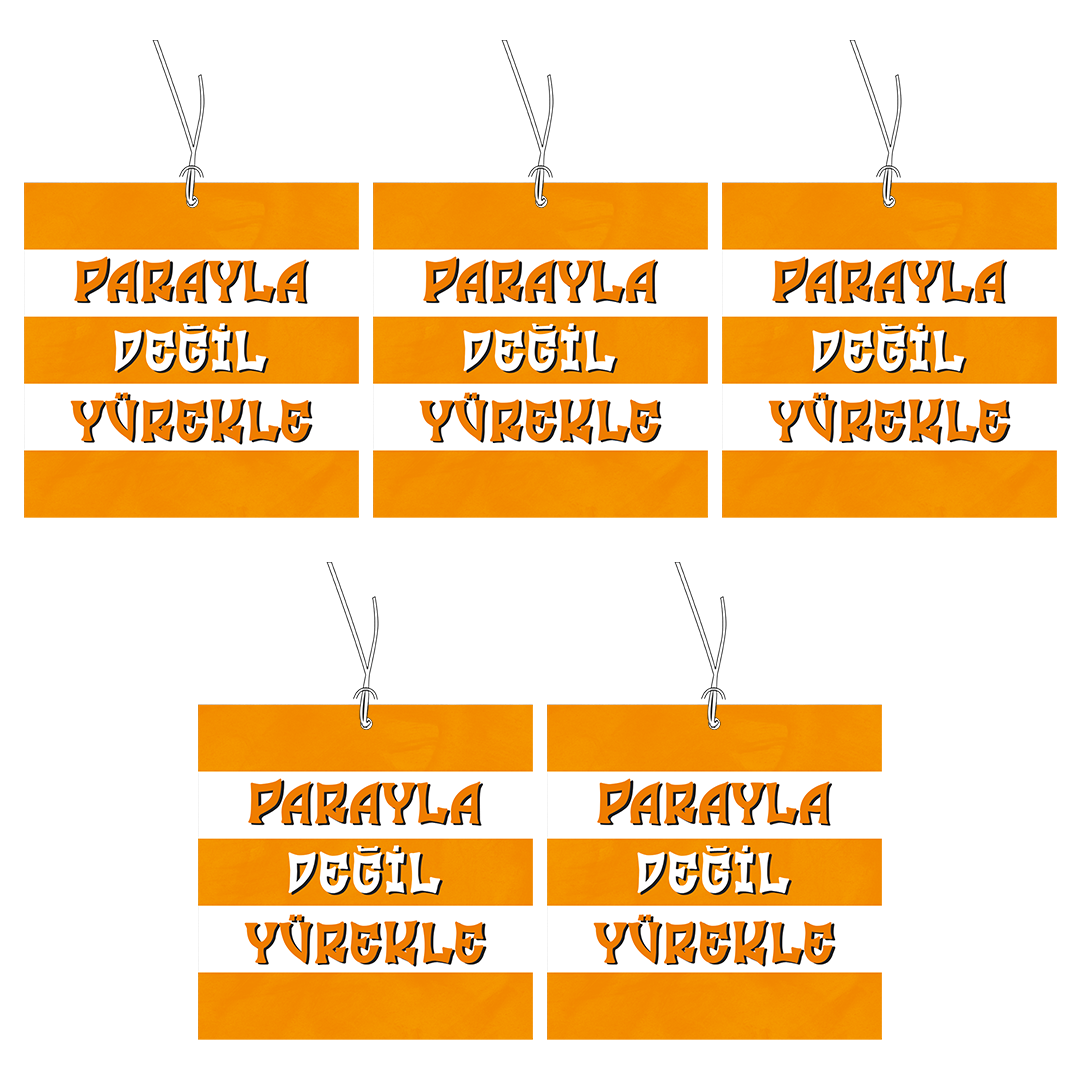 PARAYLA
DEĞİL
YÜREKLE

PARAYLA
DEĞİL
YÜREKLE

PARAYLA
DEĞİL
YÜREKLE

PARAYLA
DEĞİL
YÜREKLE

PARAYLA
DEĞİL
YÜREKLE