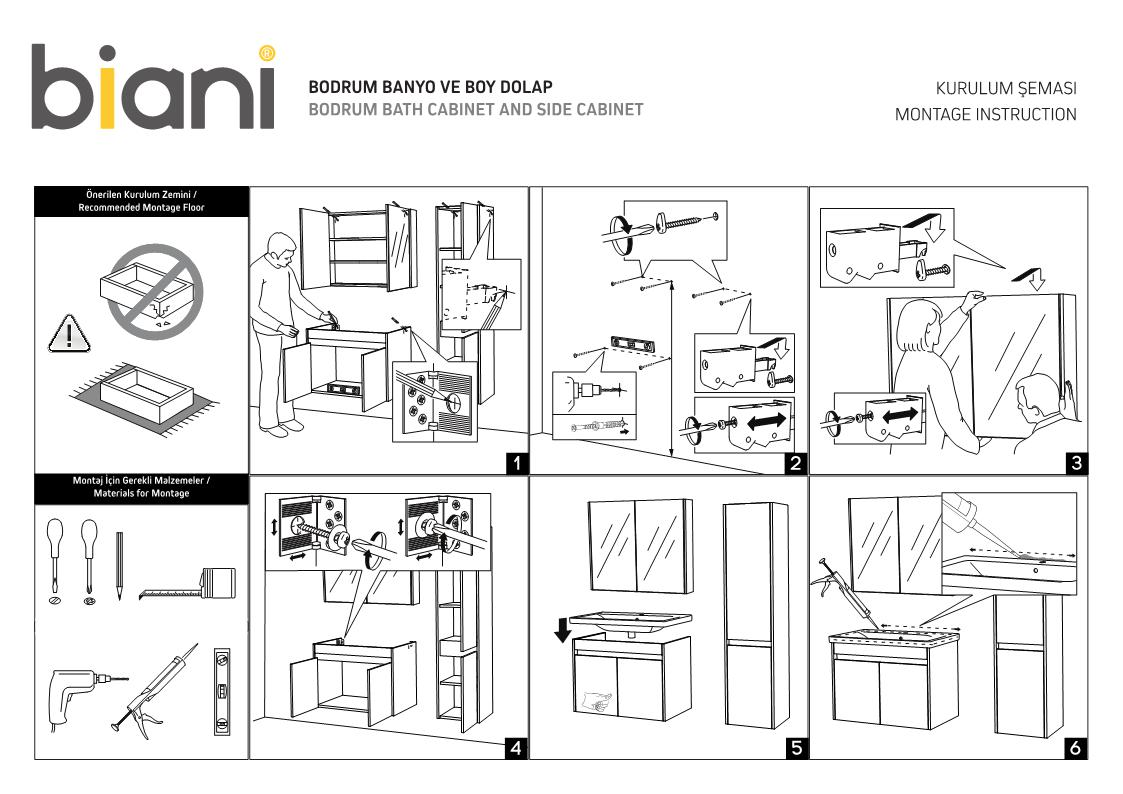 biani®

BODRUM BANYO VE BOY DOLAP
BODRUM BATH CABINET AND SIDE CABINET

KURULUM ŞEMASI
MONTAGE INSTRUCTION

Önerilen Kurulum Zemini /
Recommended Montage Floor

1

2

3

Montaj İçin Gerekli Malzemeler /
Materials for Montage

4

5

6