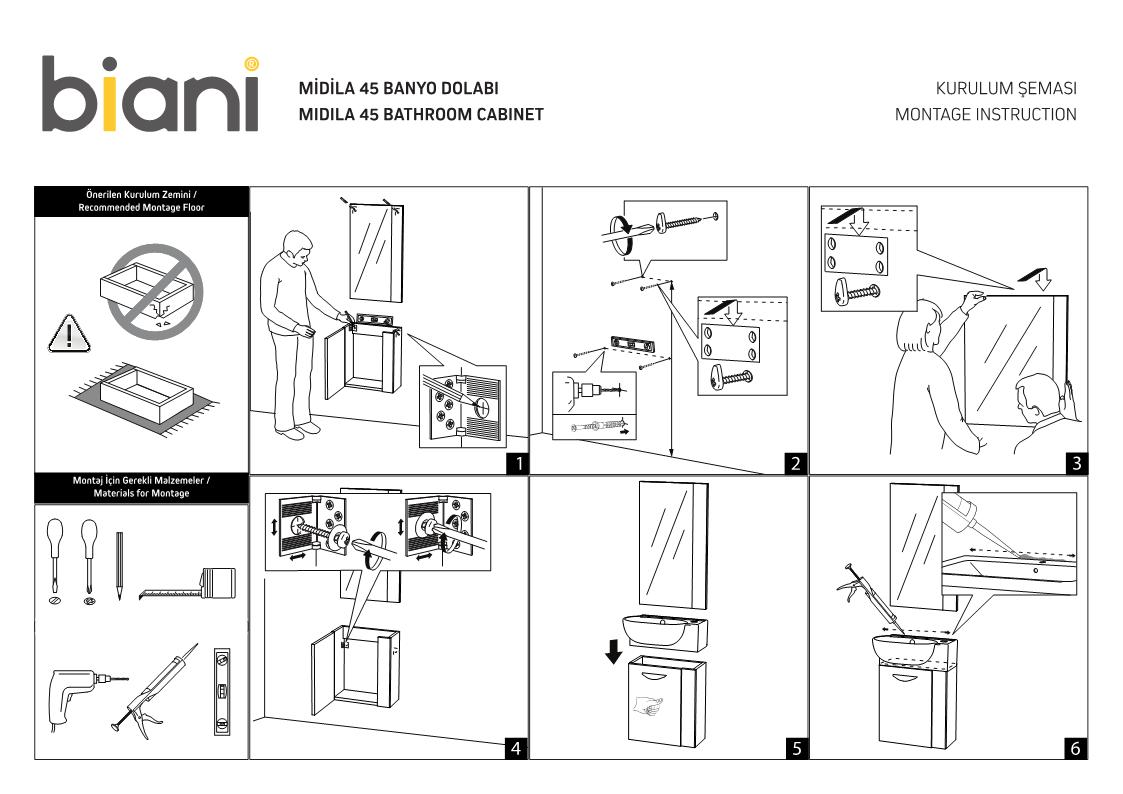 biani®

MİDİLA 45 BANYO DOLABI
MIDILA 45 BATHROOM CABINET

KURULUM ŞEMASI
MONTAGE INSTRUCTION

Önerilen Kurulum Zemini /
Recommended Montage Floor

Montaj İçin Gerekli Malzemeler /
Materials for Montage

1

2

3

4

5

6