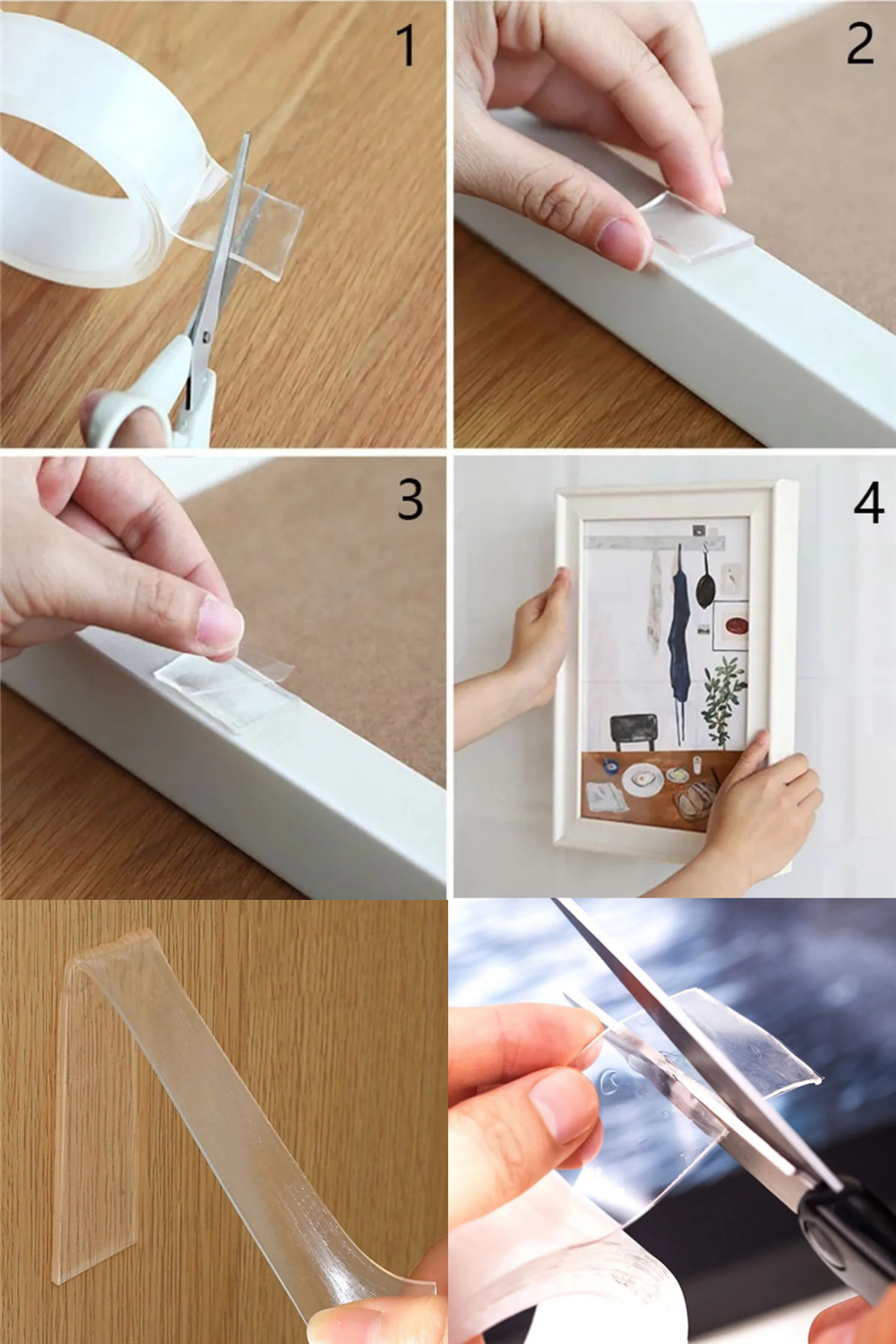 1

2

3

4