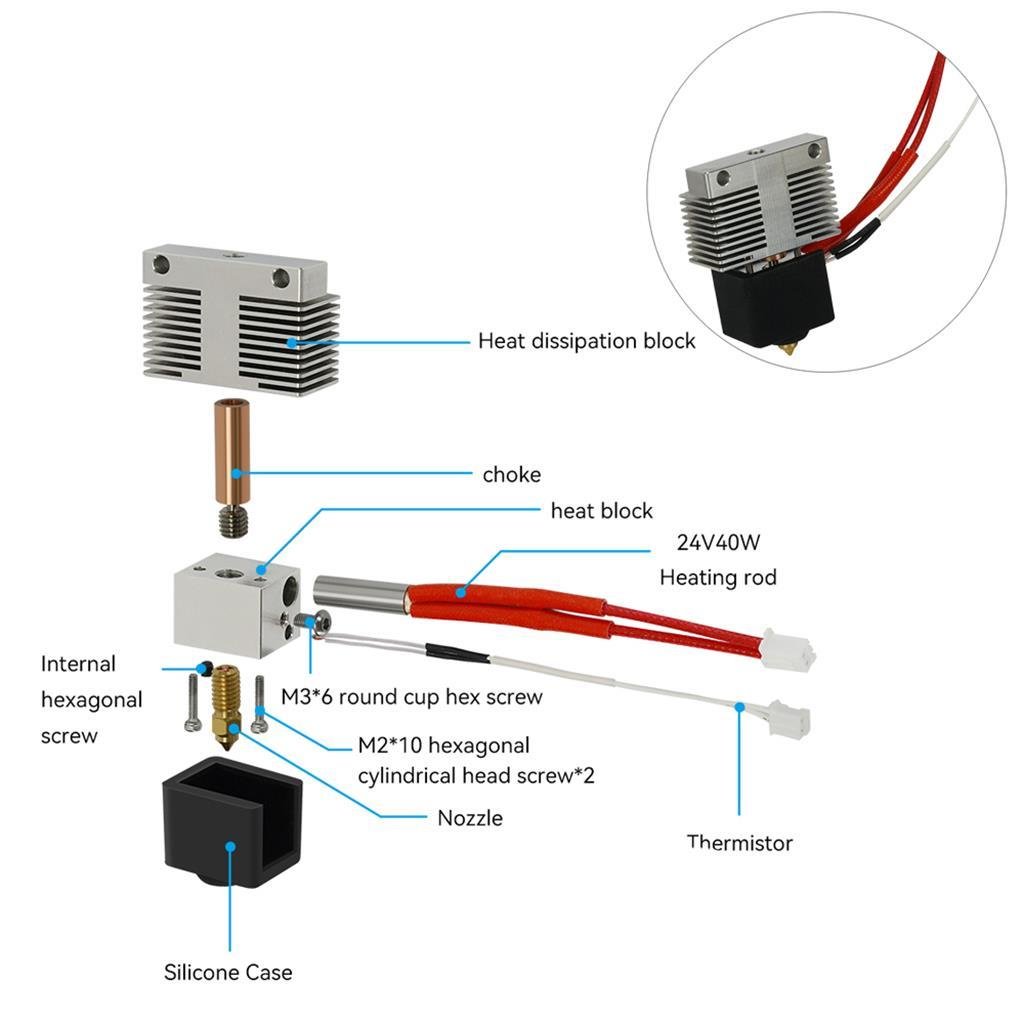 Heat dissipation block

choke

heat block

24V40W
Heating rod

Internal hexagonal screw

M3*6 round cup hex screw

M2*10 hexagonal cylindrical head screw*2

Nozzle

Thermistor

Silicone Case