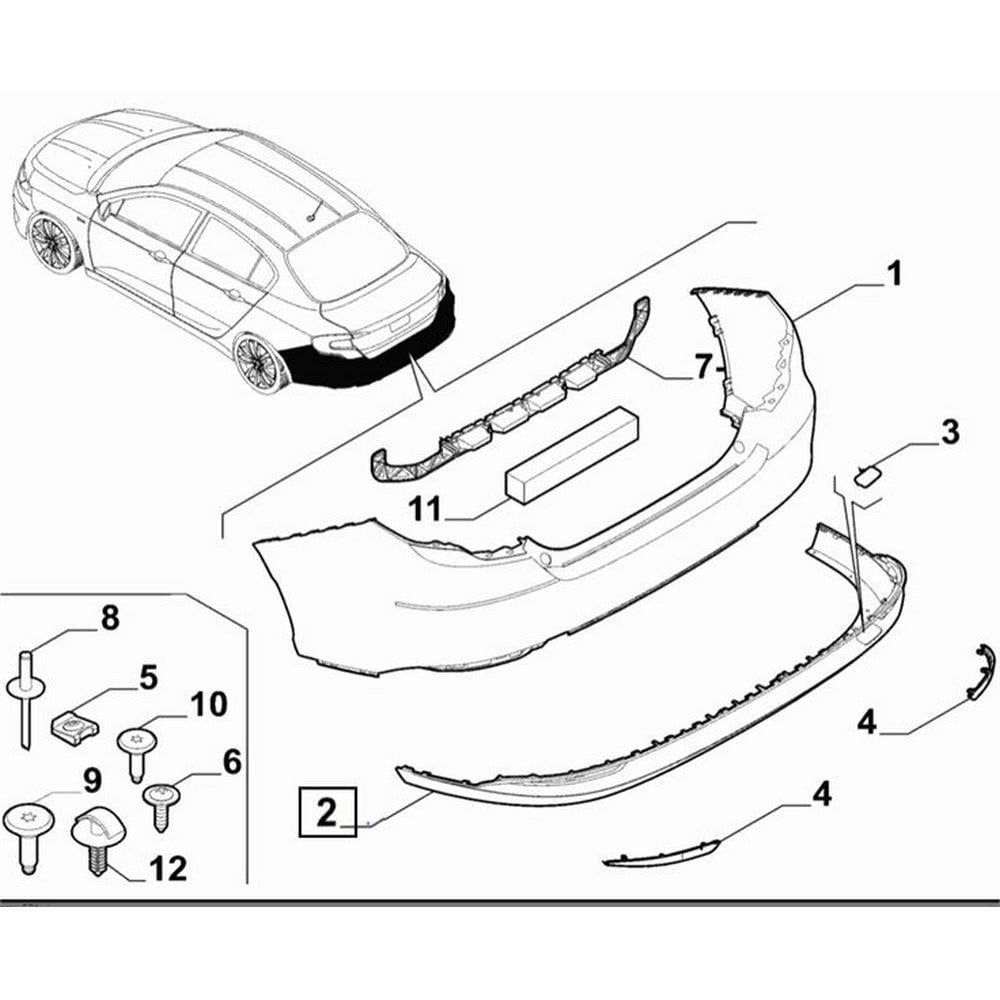 1
7
3
11
8
5
10
6
9
12
2
4
4