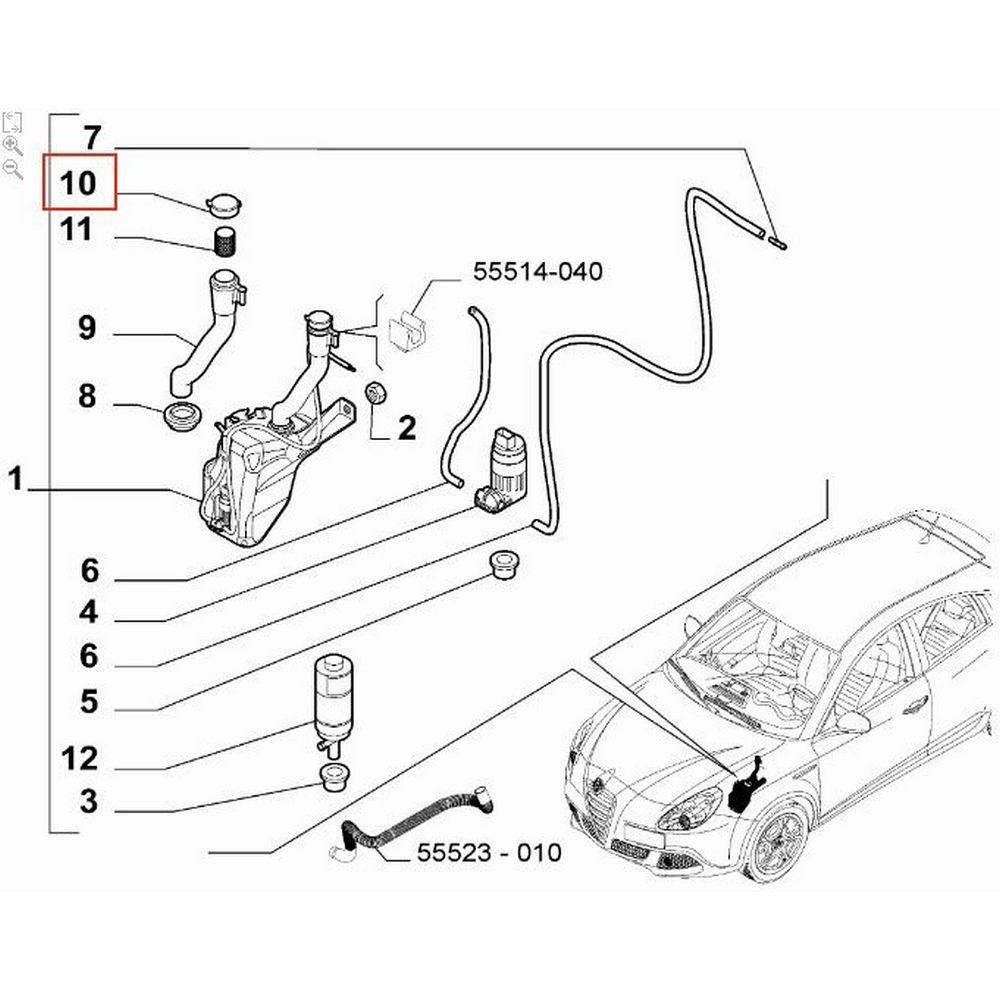 7
10
11
55514-040
9
8
2
1
6
4
6
5
12
3
55523 - 010