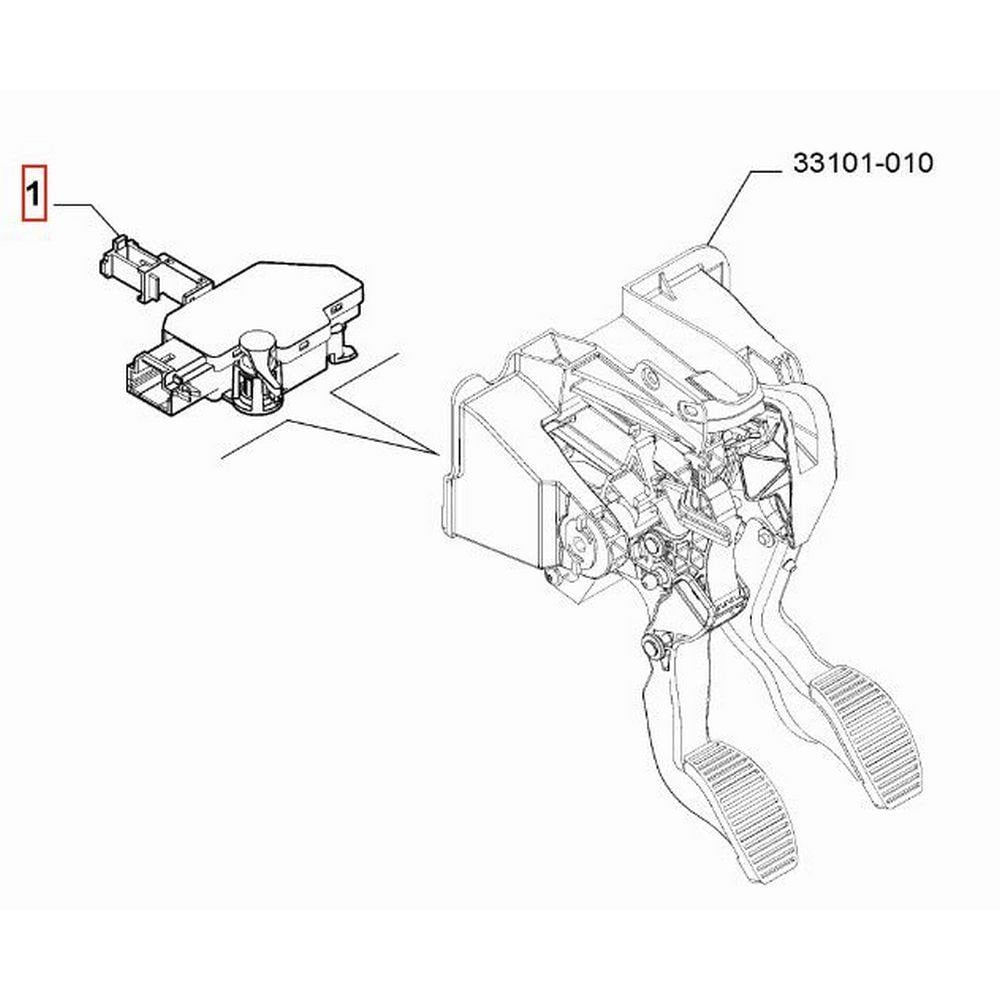 1

33101-010