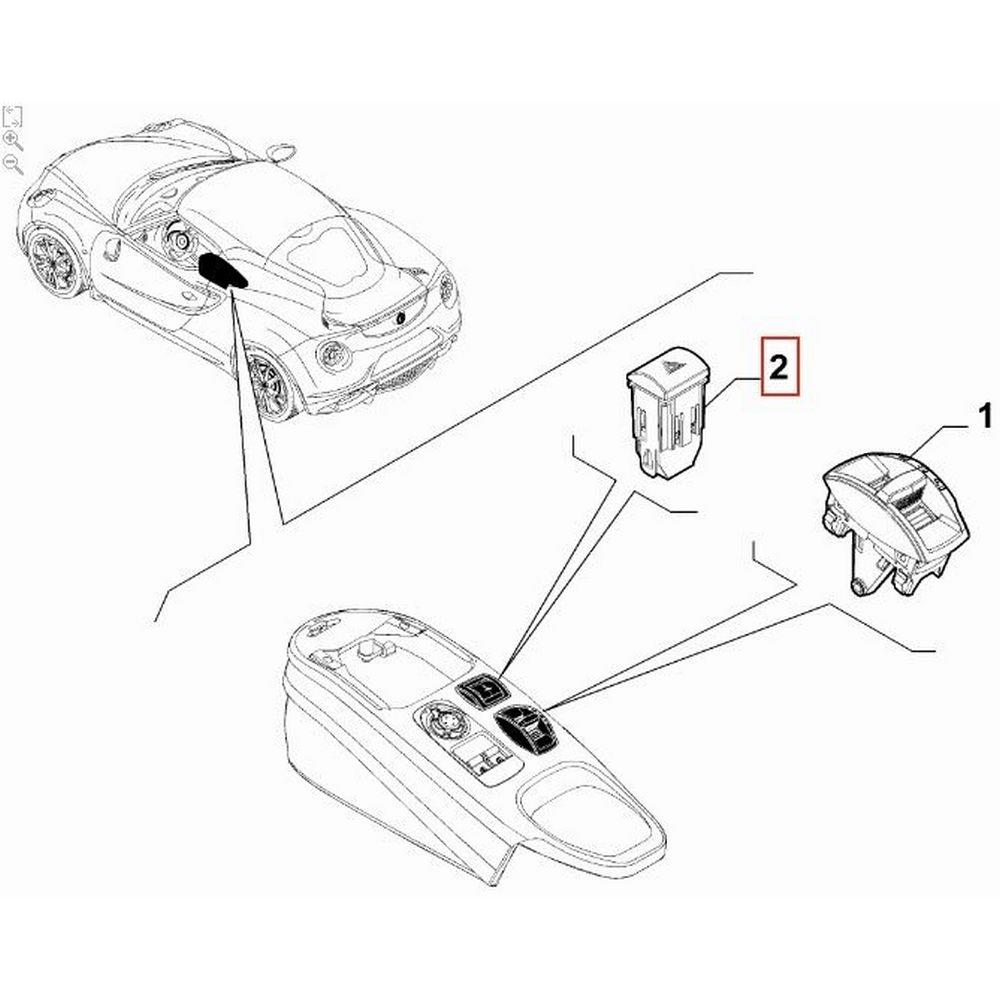 2

1