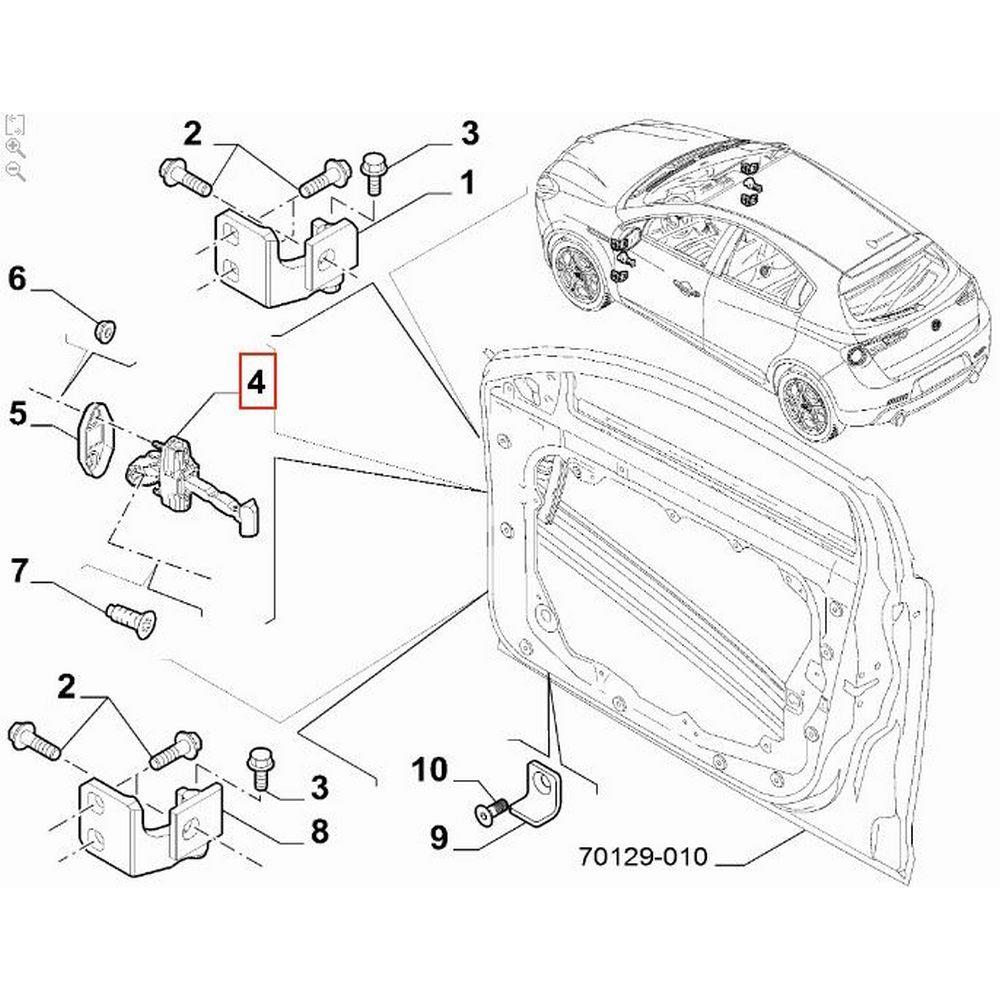 2
3
1
6
4
5
7
2
3
8
10
9
70129-010