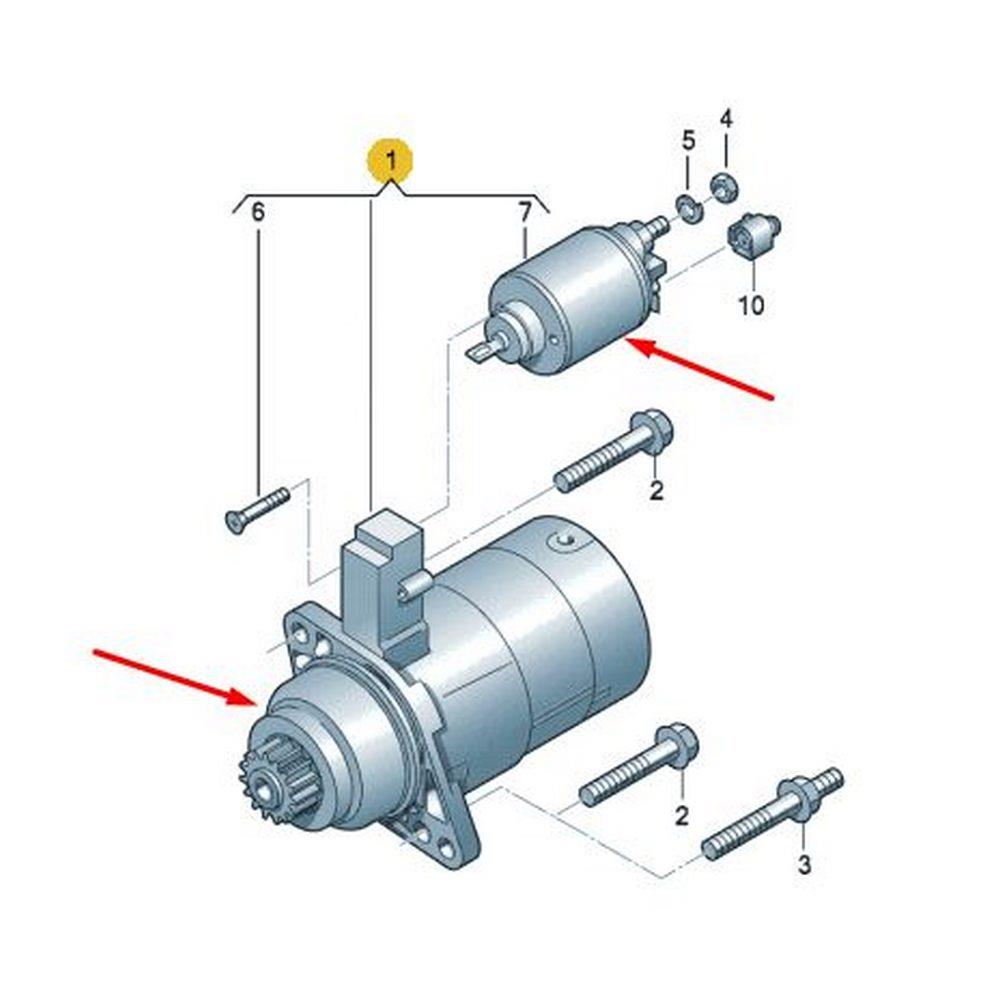 1
6
7
5
4
10
2
2
3