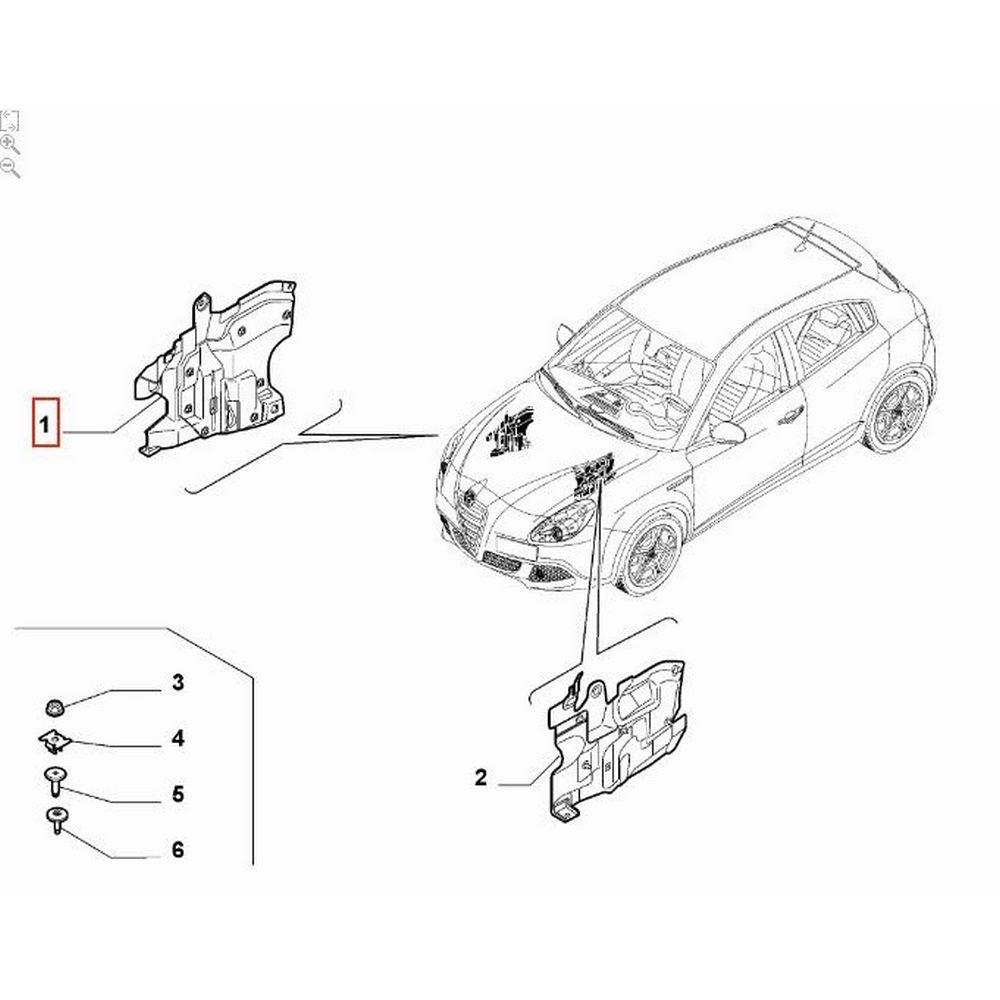 1

3

4

5

6

2