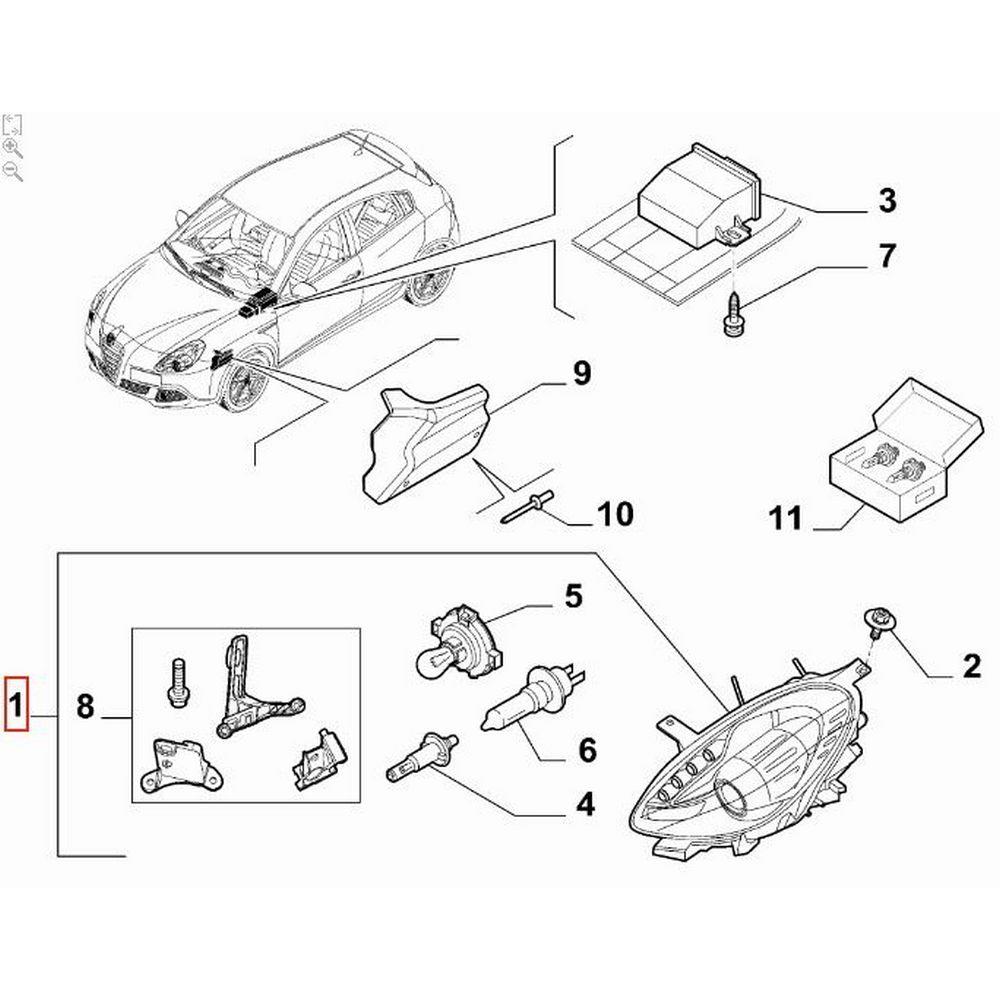 3
7
9
10
11
5
2
1
8
6
4