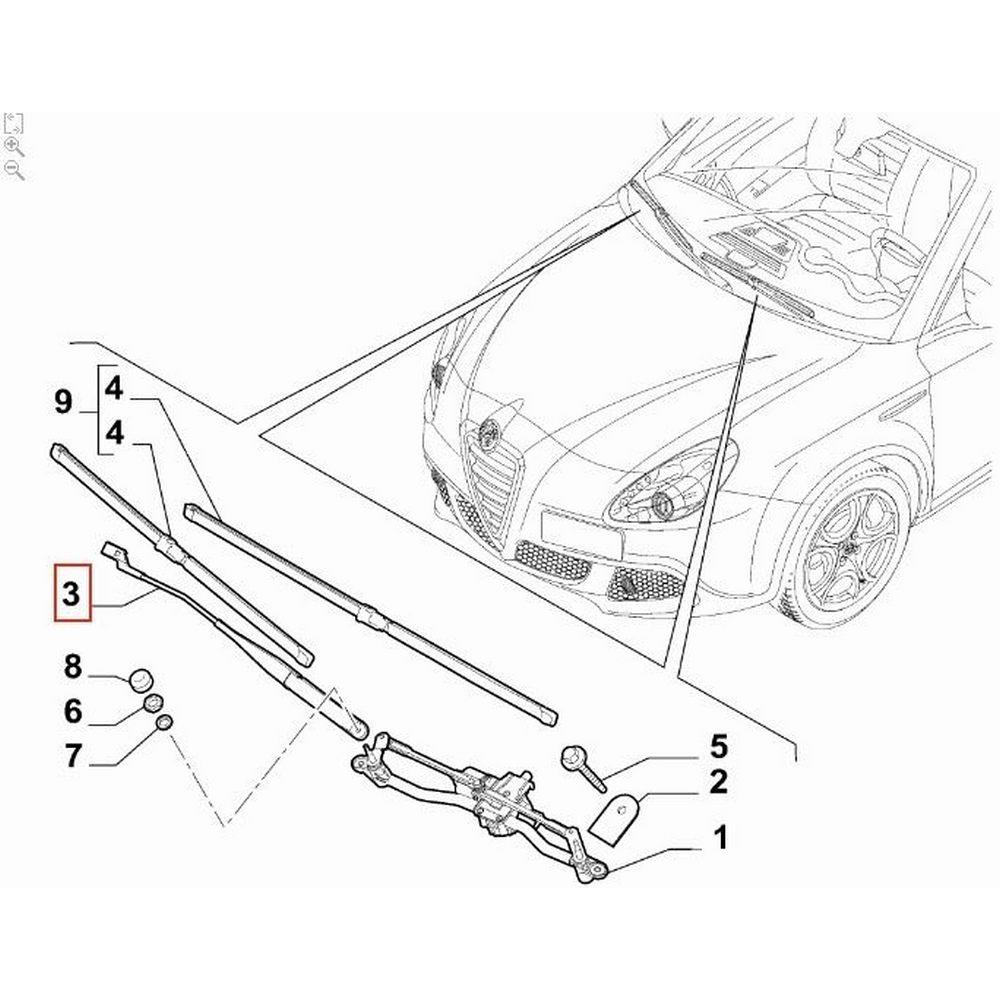 9
4
4
3
8
6
7
5
2
1