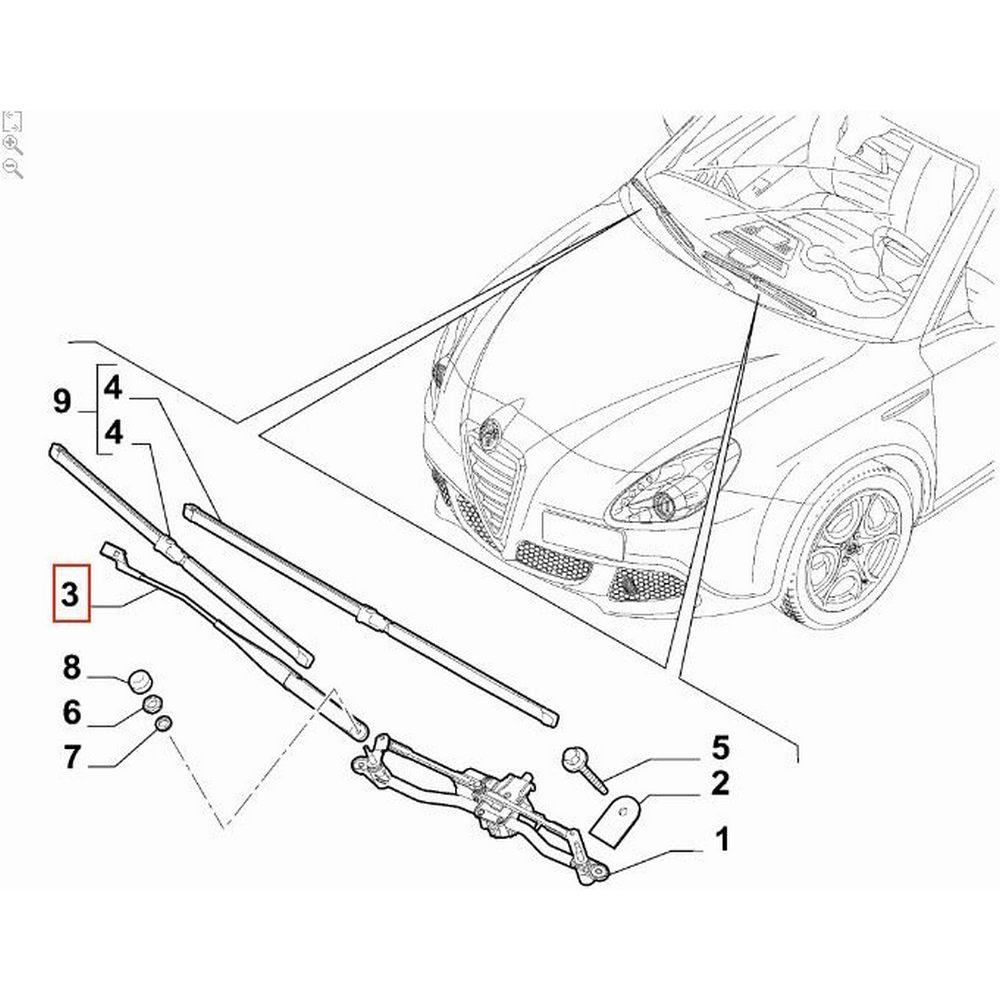 9
4
4
3
8
6
7
5
2
1