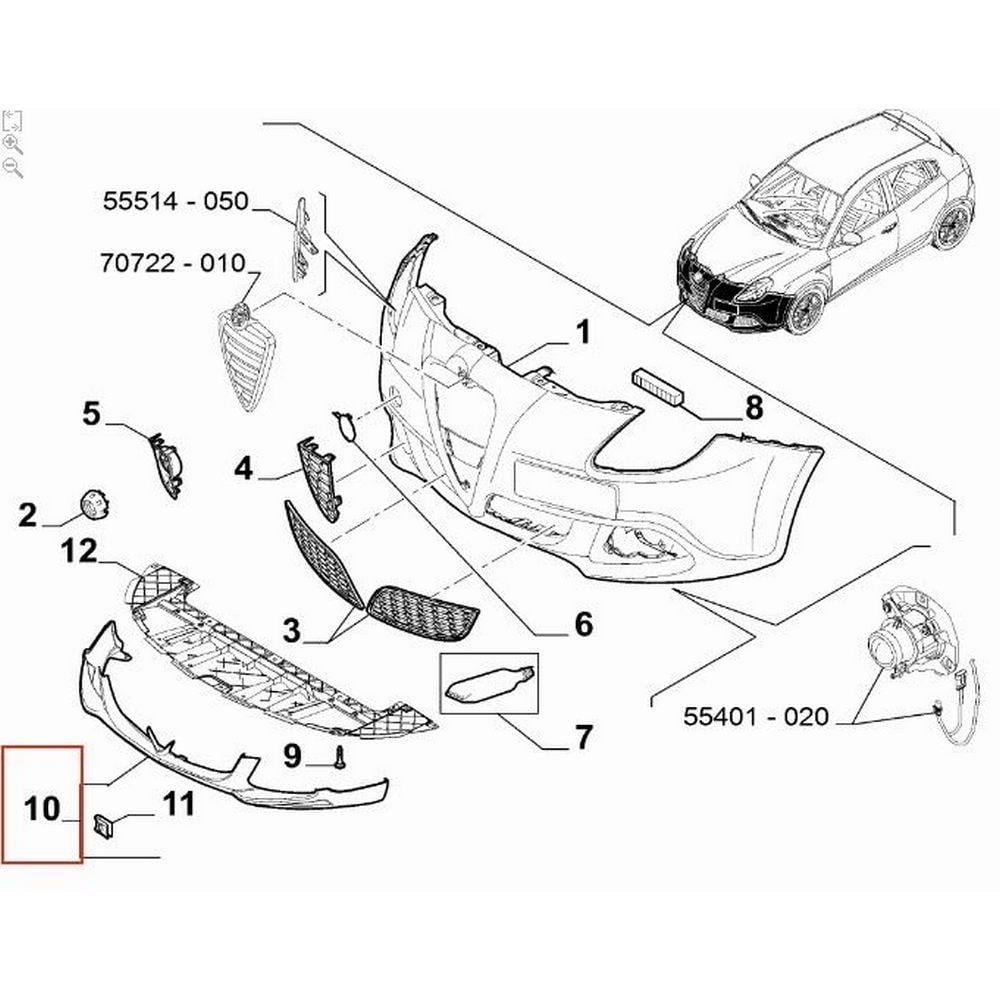 55514 - 050
70722 - 010
1
8
5
4
2
12
3
6
7
55401 - 020
9
10
11