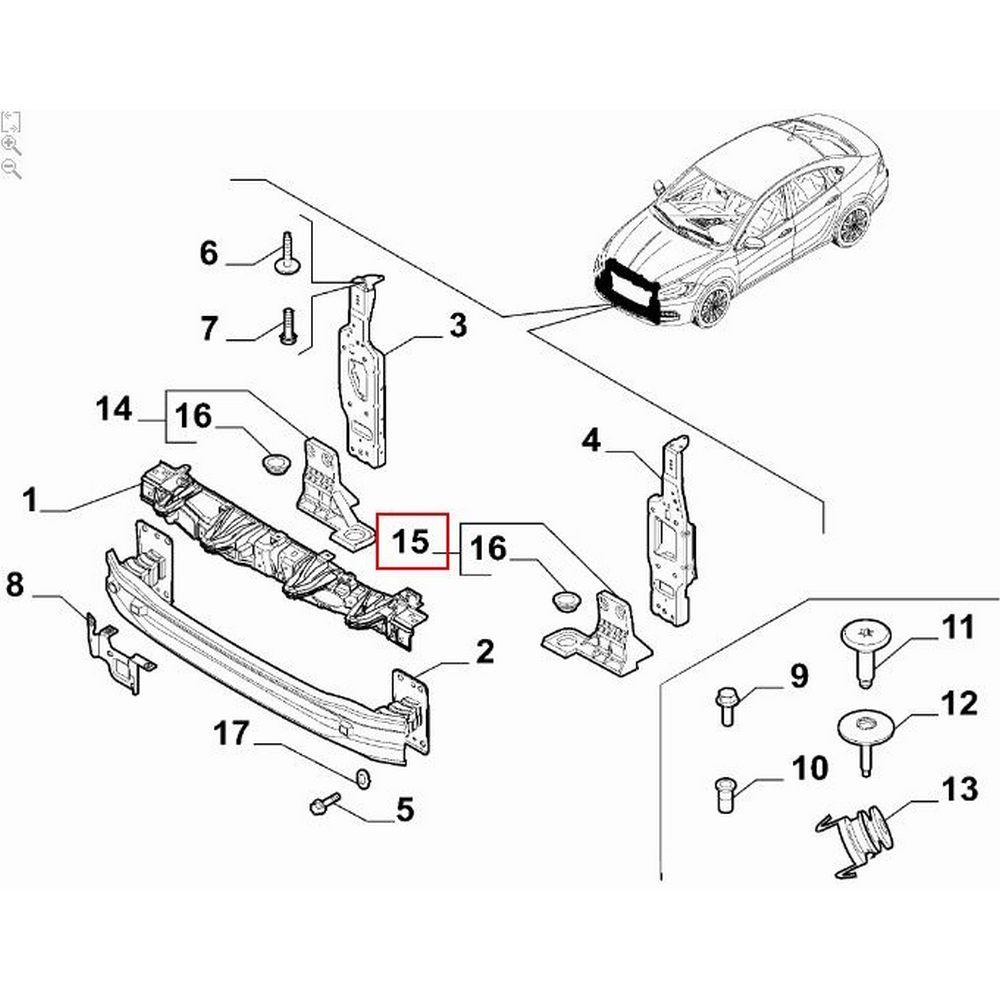 6
7
3
14
16
4
1
15
16
8
2
11
9
12
17
10
5
13