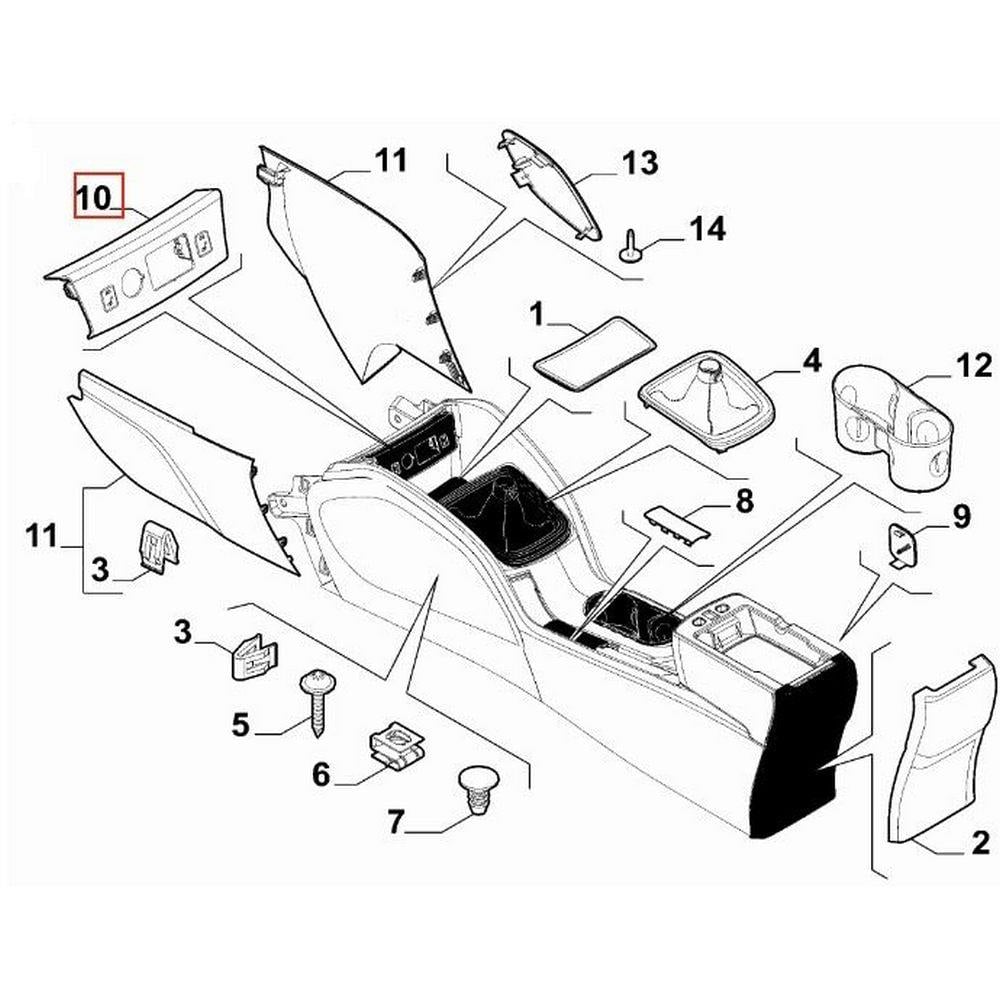 10
11
13
14
1
4
12
8
9
11
3
3
5
6
7
2