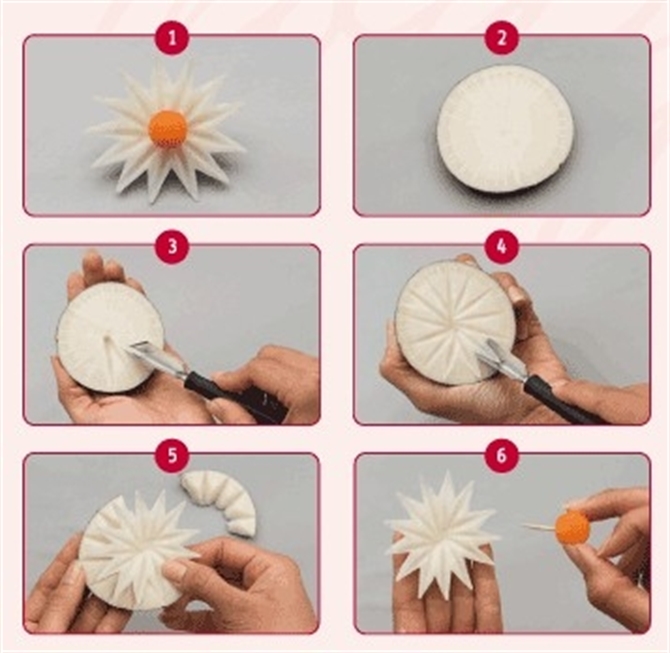 1

2

3

4

5

6