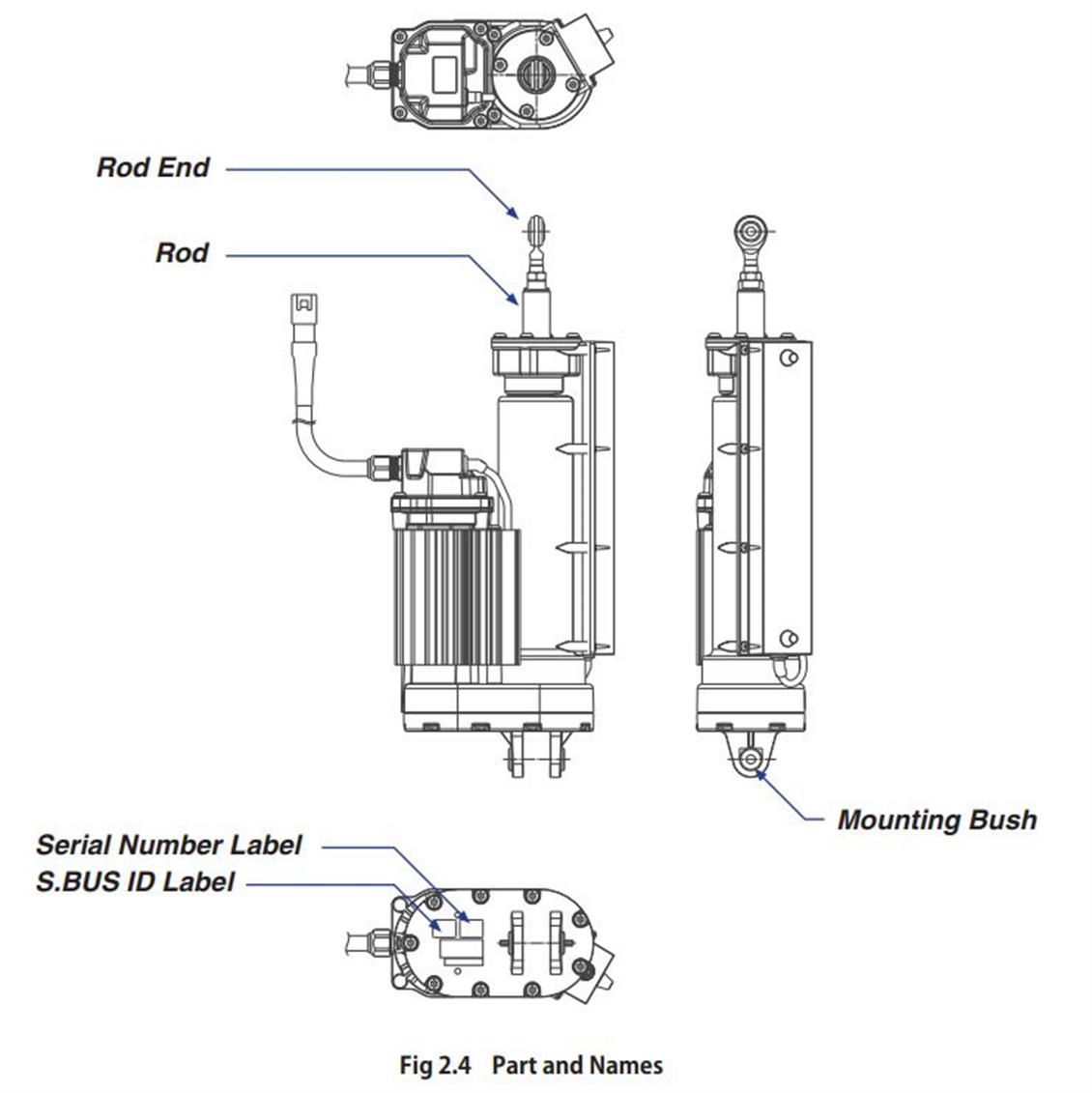 Rod End

Rod

Mounting Bush

Serial Number Label

S.BUS ID Label

Fig 2.4 Part and Names