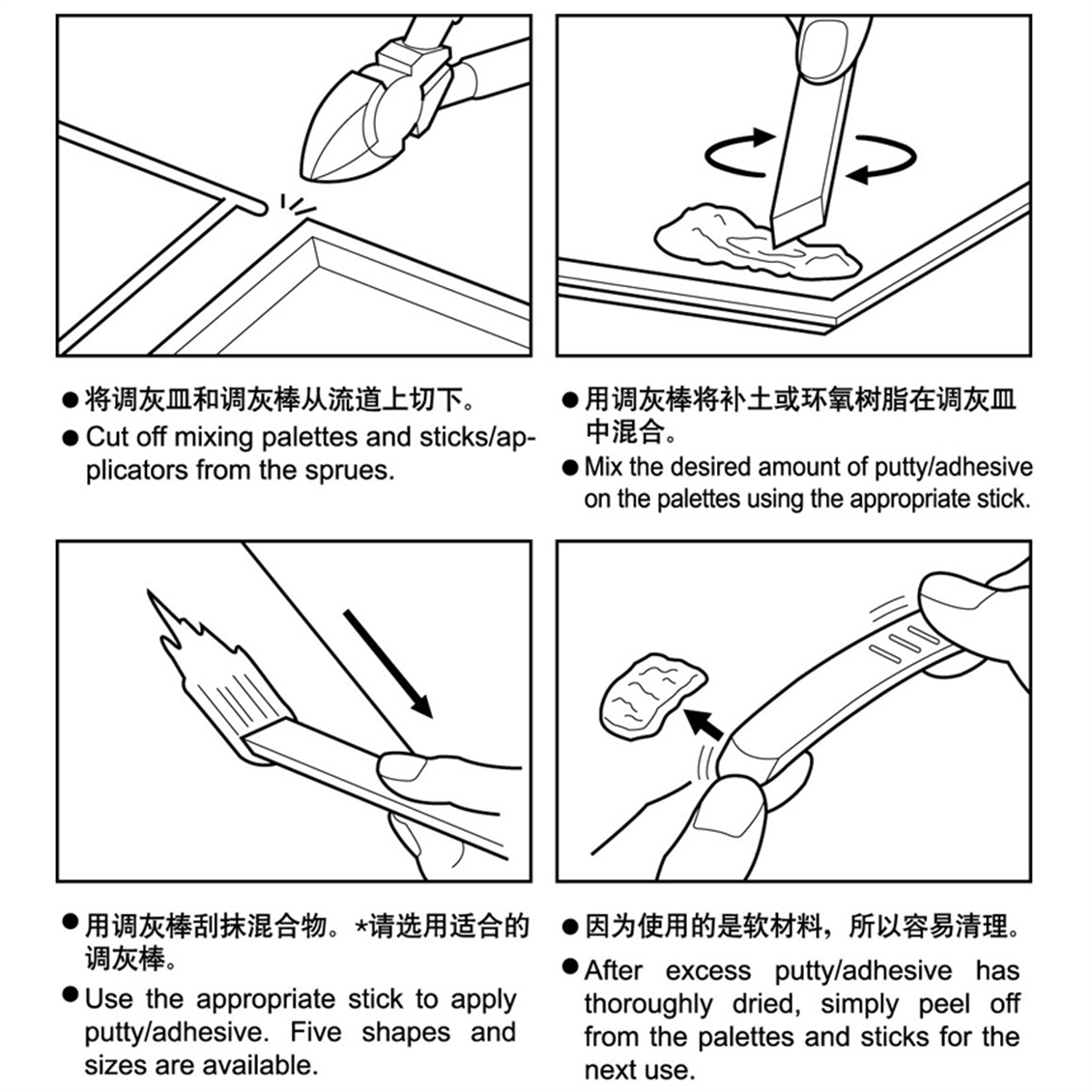 ● 将调灰皿和调灰棒从流道上切下。
● Cut off mixing palettes and sticks/applicators from the sprues.

● 用调灰棒将补土或环氧树脂在调灰皿中混合。
● Mix the desired amount of putty/adhesive on the palettes using the appropriate stick.

● 用调灰棒刮抹混合物。*请选用适合的调灰棒。
● Use the appropriate stick to apply putty/adhesive. Five shapes and sizes are available.

● 因为使用的是软材料，所以容易清理。
● After excess putty/adhesive has thoroughly dried, simply peel off from the palettes and sticks for the next use.