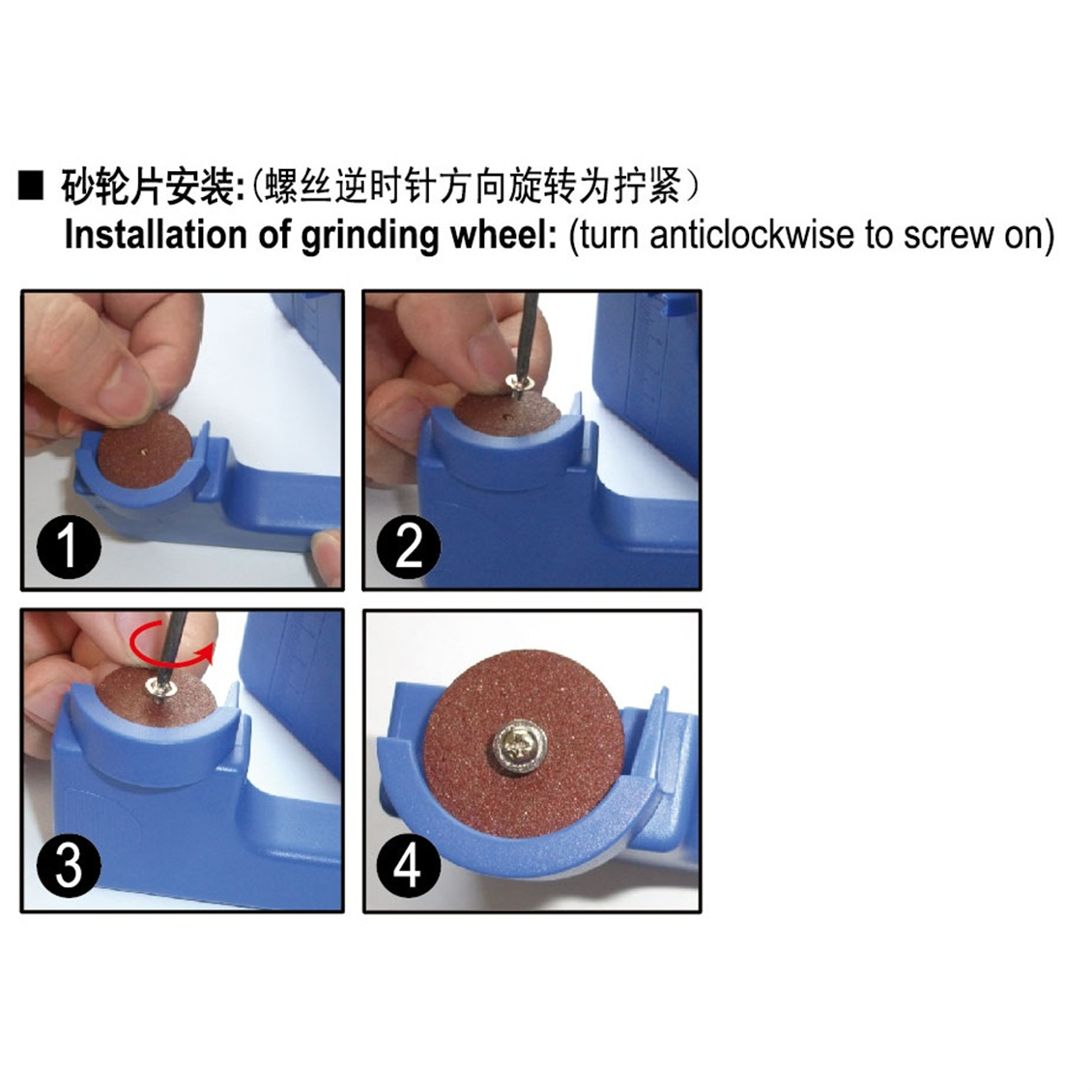 ■ 砂轮片安装:(螺丝逆时针方向旋转为拧紧)
Installation of grinding wheel: (turn anticlockwise to screw on)

1

2

3

4