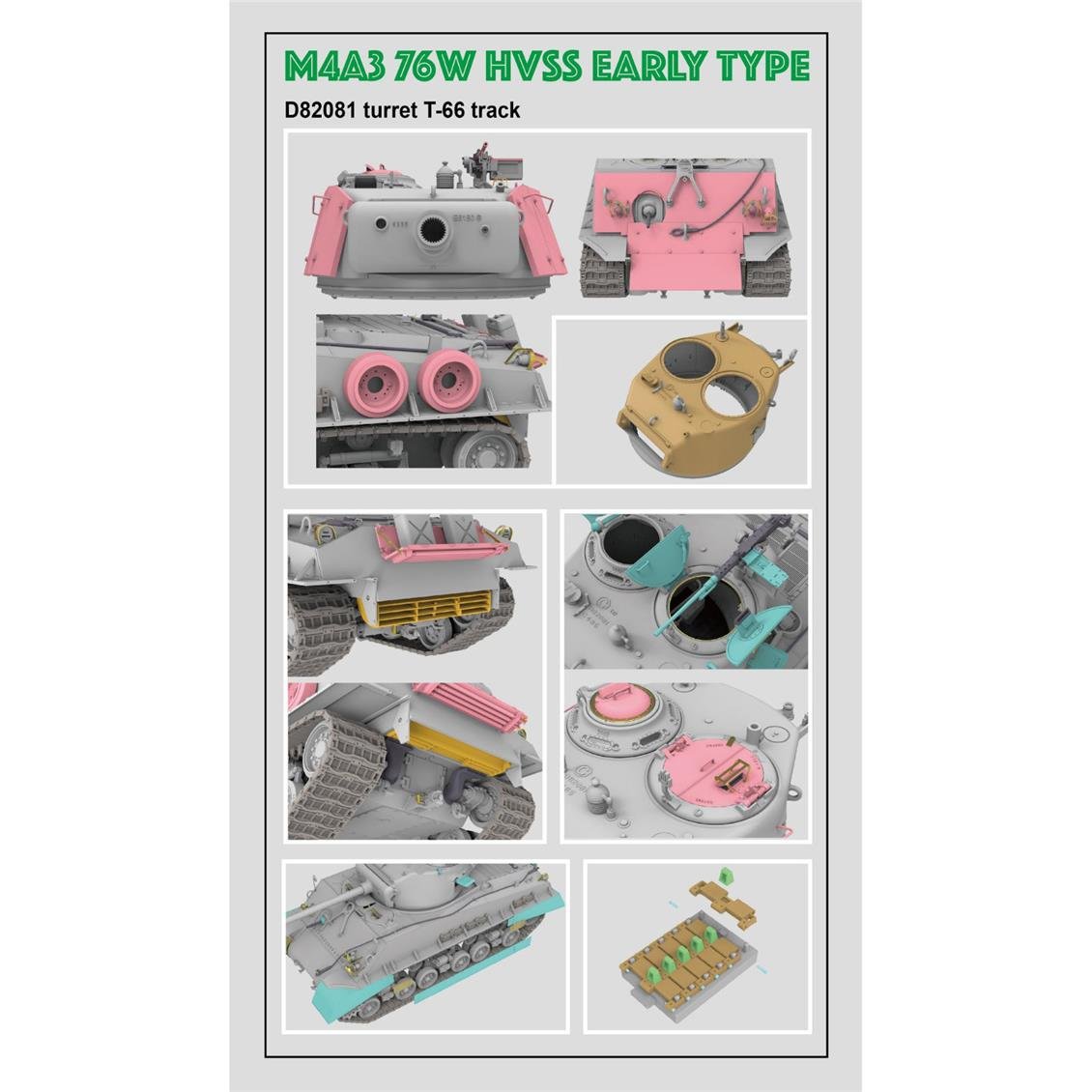 M4A3 76W HVSS EARLY TYPE

D82081 turret T-66 track