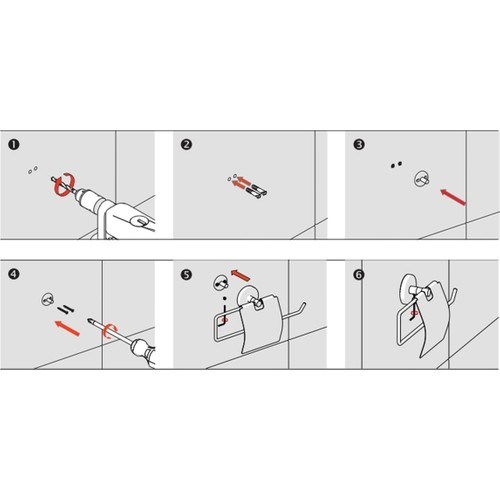 1

2

3

4

5

6