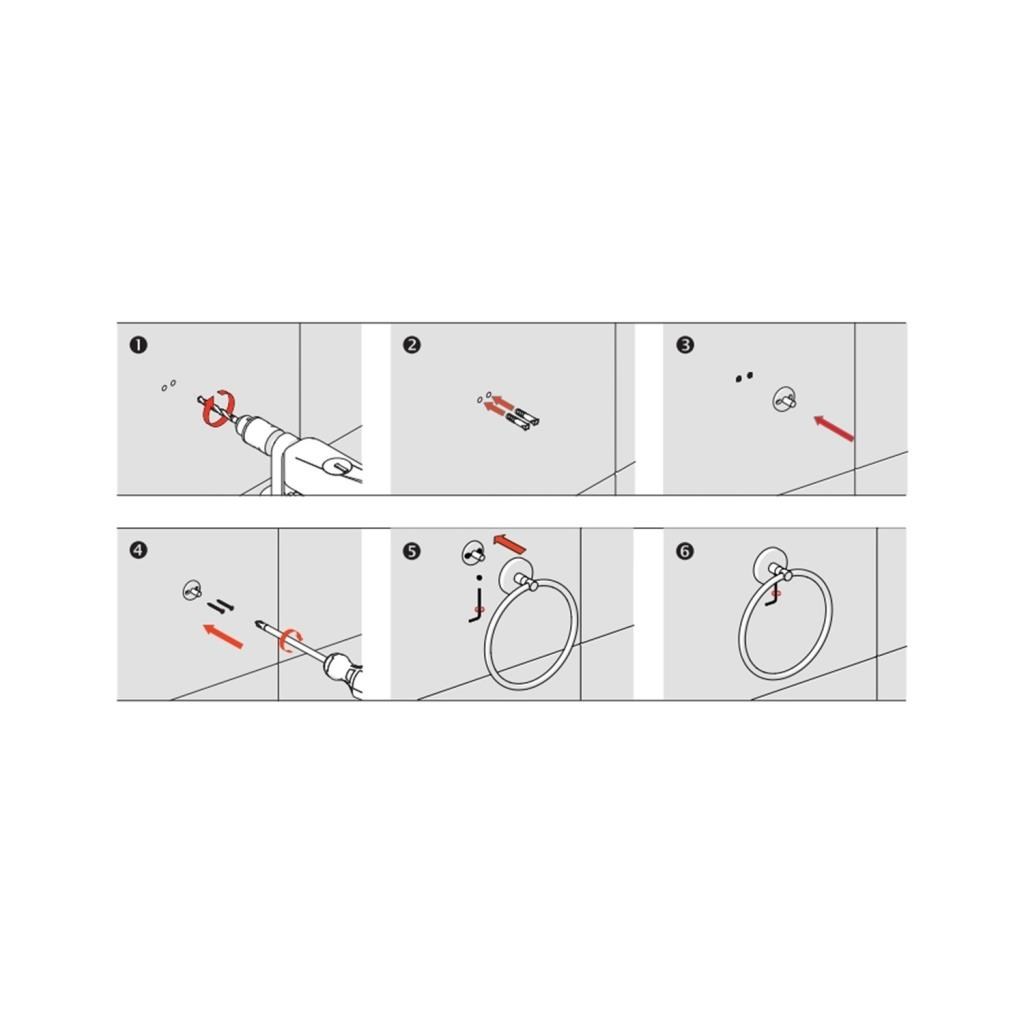 ❶

❷

❸

❹

❺

❻