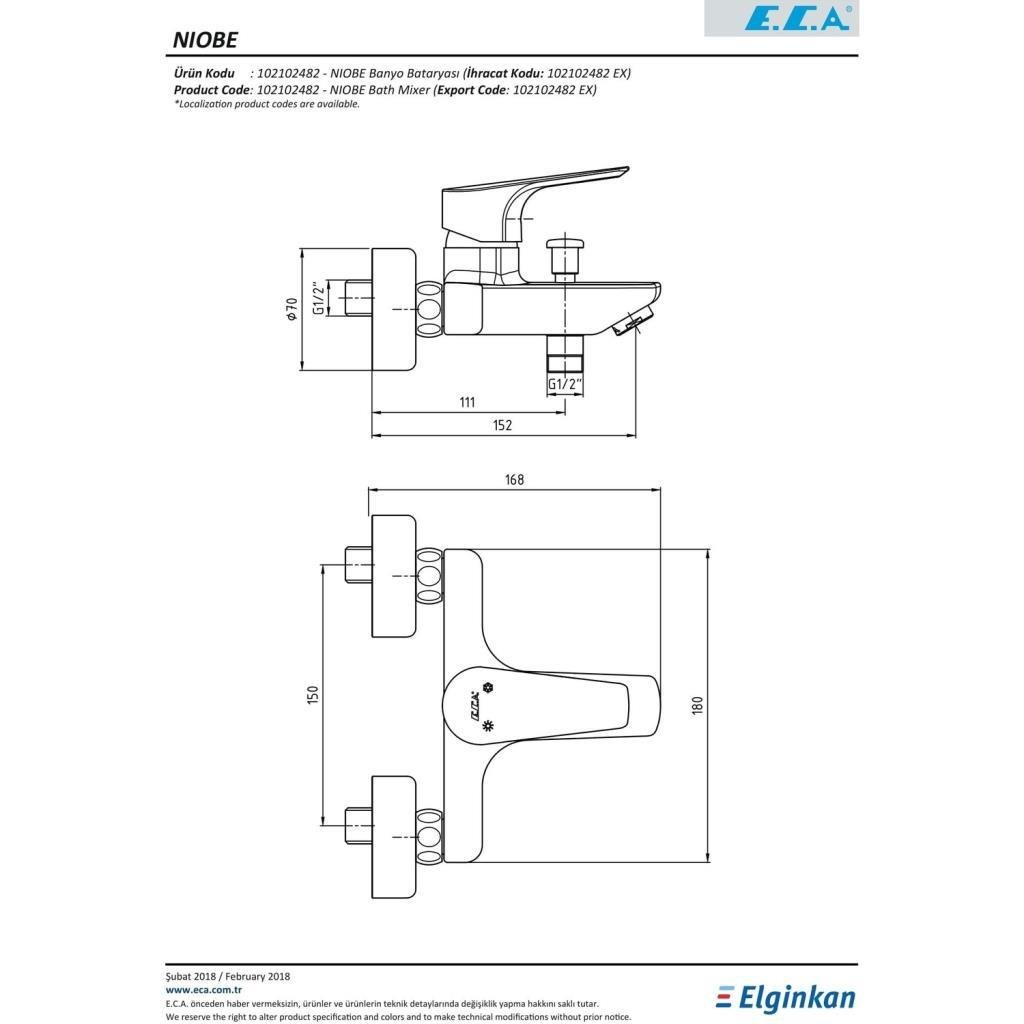 E.C.A®

NIOBE

Ürün Kodu : 102102482 - NIOBE Banyo Bataryası (İhracat Kodu: 102102482 EX)
Product Code: 102102482 - NIOBE Bath Mixer (Export Code: 102102482 EX)
*Localization product codes are available.

ø70
G1/2"
G1/2"
111
152

168
150
180
E.C.A

Şubat 2018 / February 2018
www.eca.com.tr
E.C.A. önceden haber vermeksizin, ürünler ve ürünlerin teknik detaylarında değişiklik yapma hakkını saklı tutar.
We reserve the right to alter product specification and colors and to make technical modifications without prior notice.

Elginkan