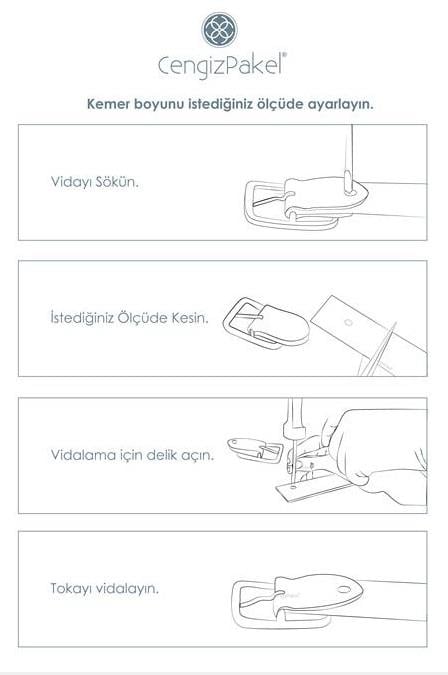 CengizPakel®

Kemer boyunu istediğiniz ölçüde ayarlayın.

Vidayı Sökün.

İstediğiniz Ölçüde Kesin.

Vidalama için delik açın.

Tokayı vidalayın.