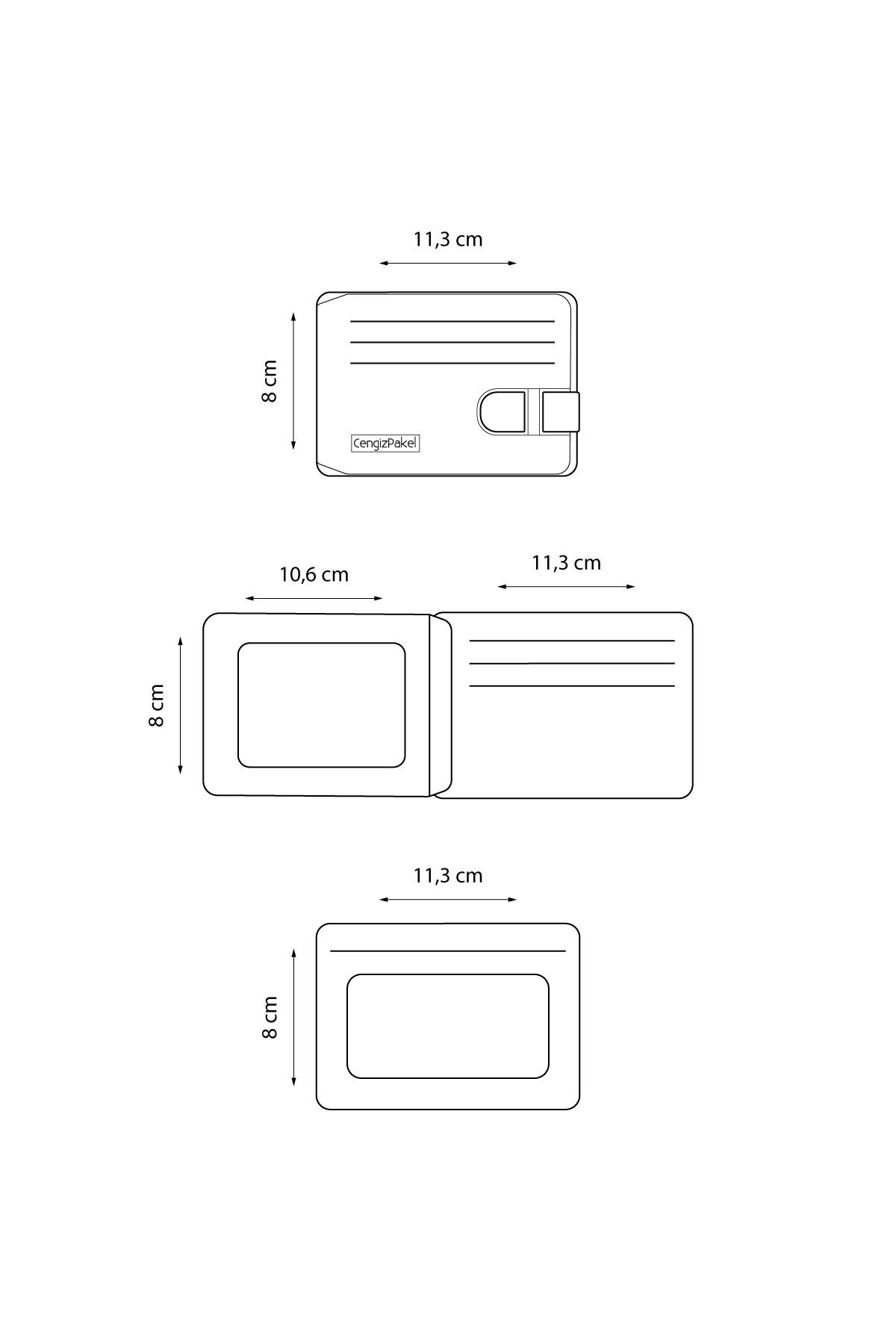 11,3 cm

8 cm

CengizPakel

10,6 cm

11,3 cm

8 cm

11,3 cm

8 cm