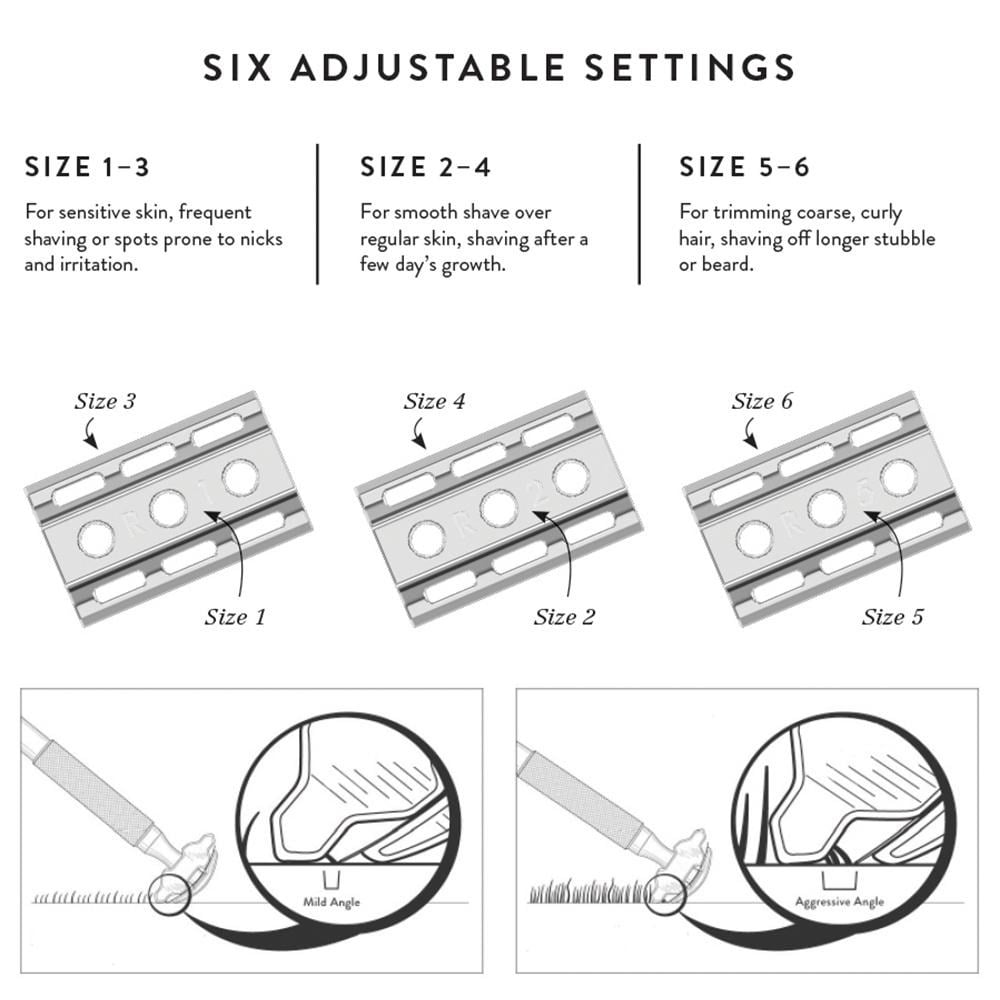 SIX ADJUSTABLE SETTINGS

SIZE 1–3

For sensitive skin, frequent shaving or spots prone to nicks and irritation.

SIZE 2–4

For smooth shave over regular skin, shaving after a few day's growth.

SIZE 5–6

For trimming coarse, curly hair, shaving off longer stubble or beard.

Size 3

R 1

Size 1

Size 4

R 2

Size 2

Size 6

R 5

Size 5

Mild Angle

Aggressive Angle