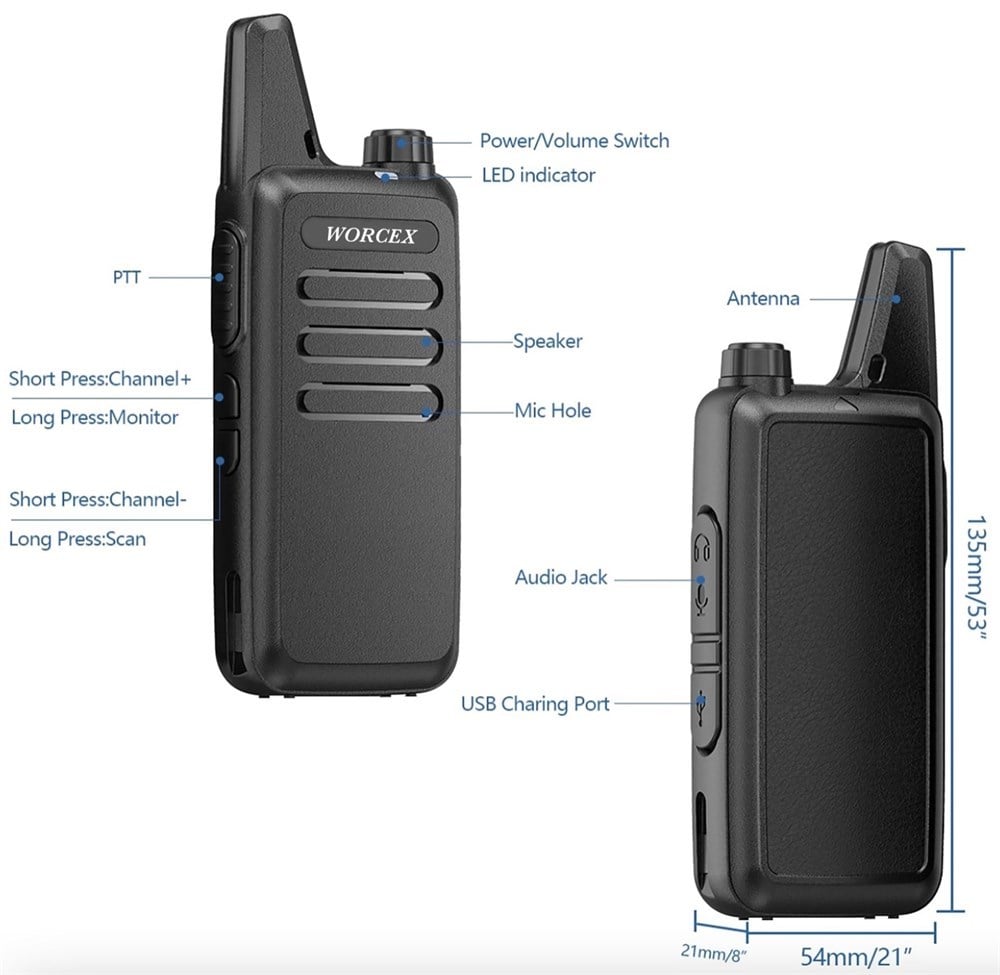 Power/Volume Switch
LED indicator
WORCEX
PTT
Speaker
Short Press:Channel+
Long Press:Monitor
Mic Hole
Short Press:Channel-
Long Press:Scan
Antenna
Audio Jack
USB Charing Port
135mm/53"
21mm/8"
54mm/21"