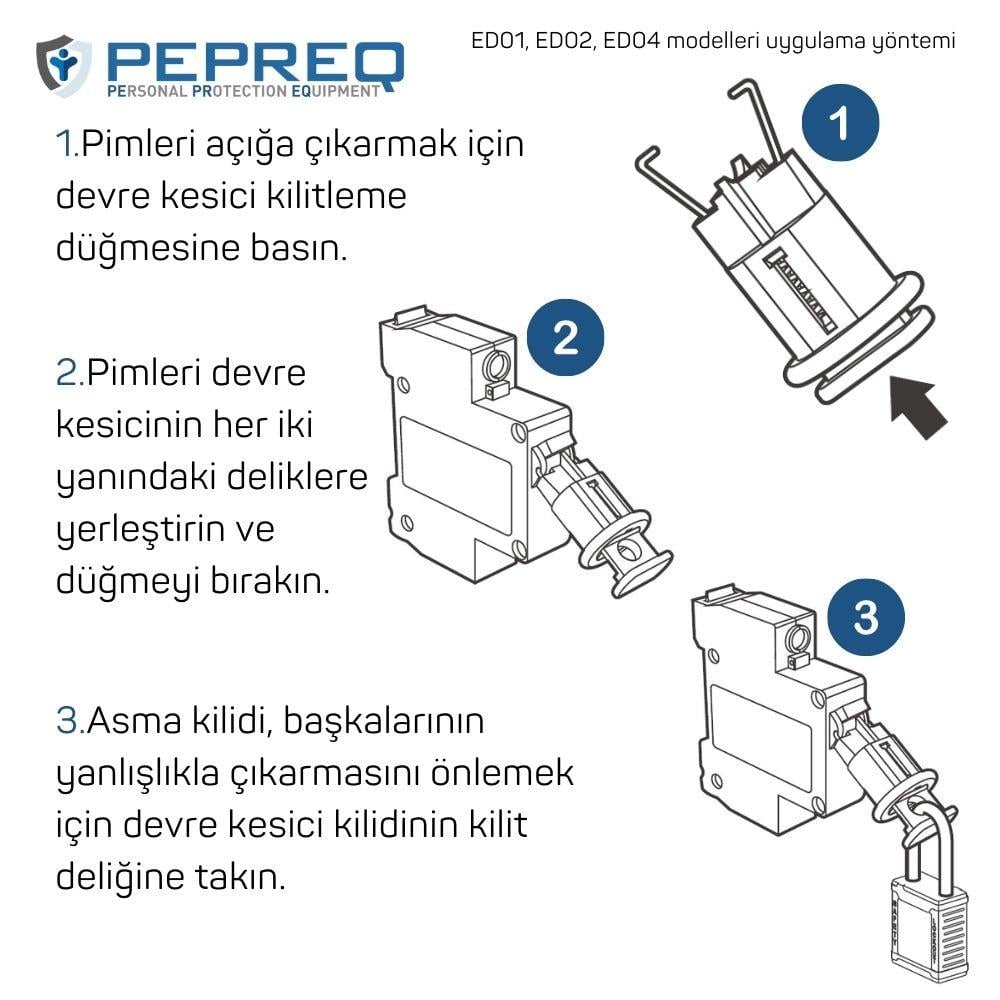 PEPREQ
PERSONAL PROTECTION EQUIPMENT

ED01, ED02, ED04 modelleri uygulama yöntemi

1.Pimleri açığa çıkarmak için devre kesici kilitleme düğmesine basın.

1

2.Pimleri devre kesicinin her iki yanındaki deliklere yerleştirin ve düğmeyi bırakın.

2

3.Asma kilidi, başkalarının yanlışlıkla çıkarmasını önlemek için devre kesici kilidinin kilit deliğine takın.

3